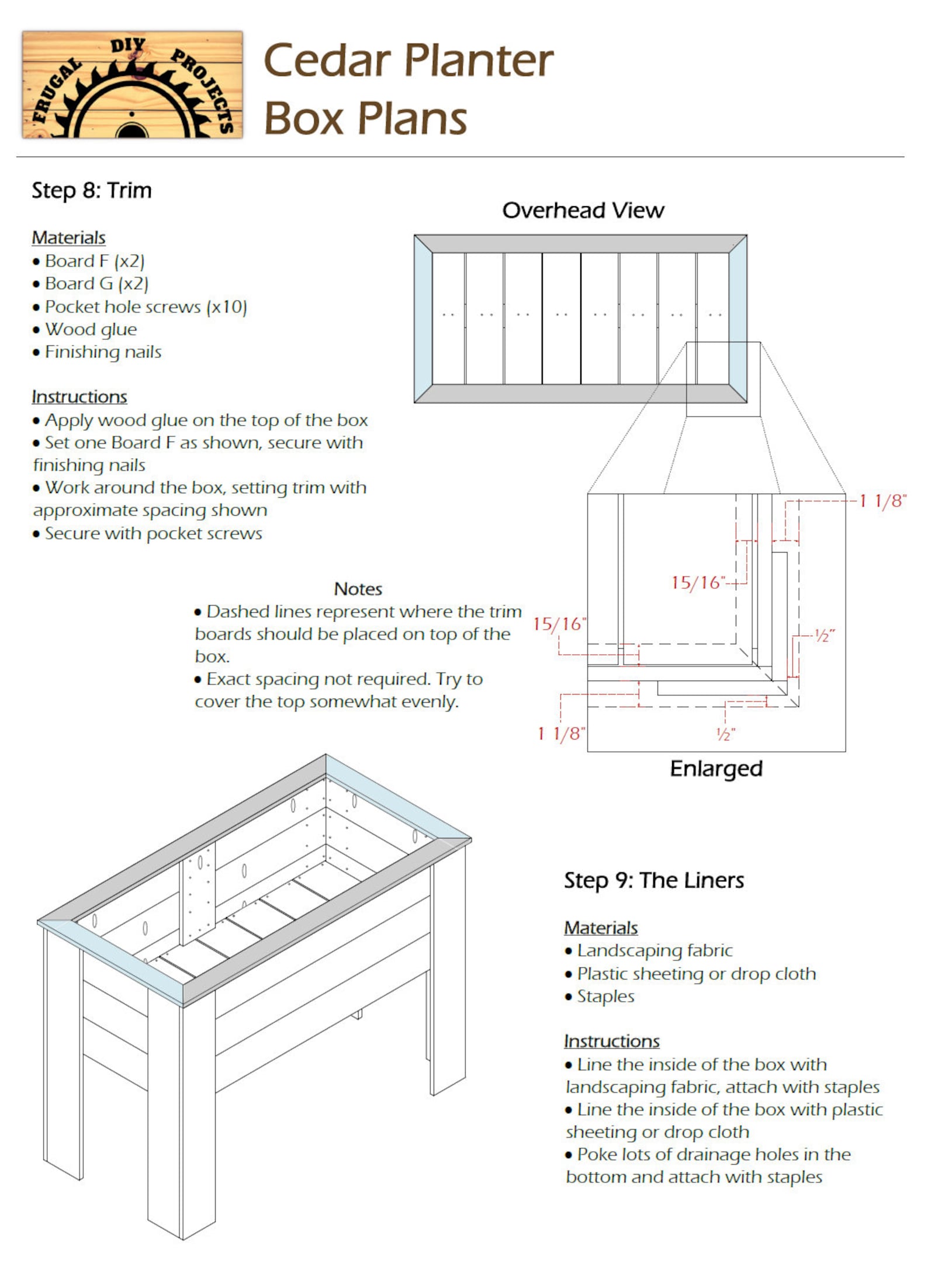 FRUGAL DIY PROJECTS

Cedar Planter Box Plans

Step 8: Trim

Materials
• Board F (x2)
• Board G (x2)
• Pocket hole screws (x10)
• Wood glue
• Finishing nails

Instructions
• Apply wood glue on the top of the box
• Set one Board F as shown, secure with finishing nails
• Work around the box, setting trim with approximate spacing shown
• Secure with pocket screws

Overhead View

1 1/8"

15/16"

15/16"

½"

1 1/8"

½"

Enlarged

Notes
• Dashed lines represent where the trim boards should be placed on top of the box.
• Exact spacing not required. Try to cover the top somewhat evenly.

Step 9: The Liners

Materials
• Landscaping fabric
• Plastic sheeting or drop cloth
• Staples

Instructions
• Line the inside of the box with landscaping fabric, attach with staples
• Line the inside of the box with plastic sheeting or drop cloth
• Poke lots of drainage holes in the bottom and attach with staples