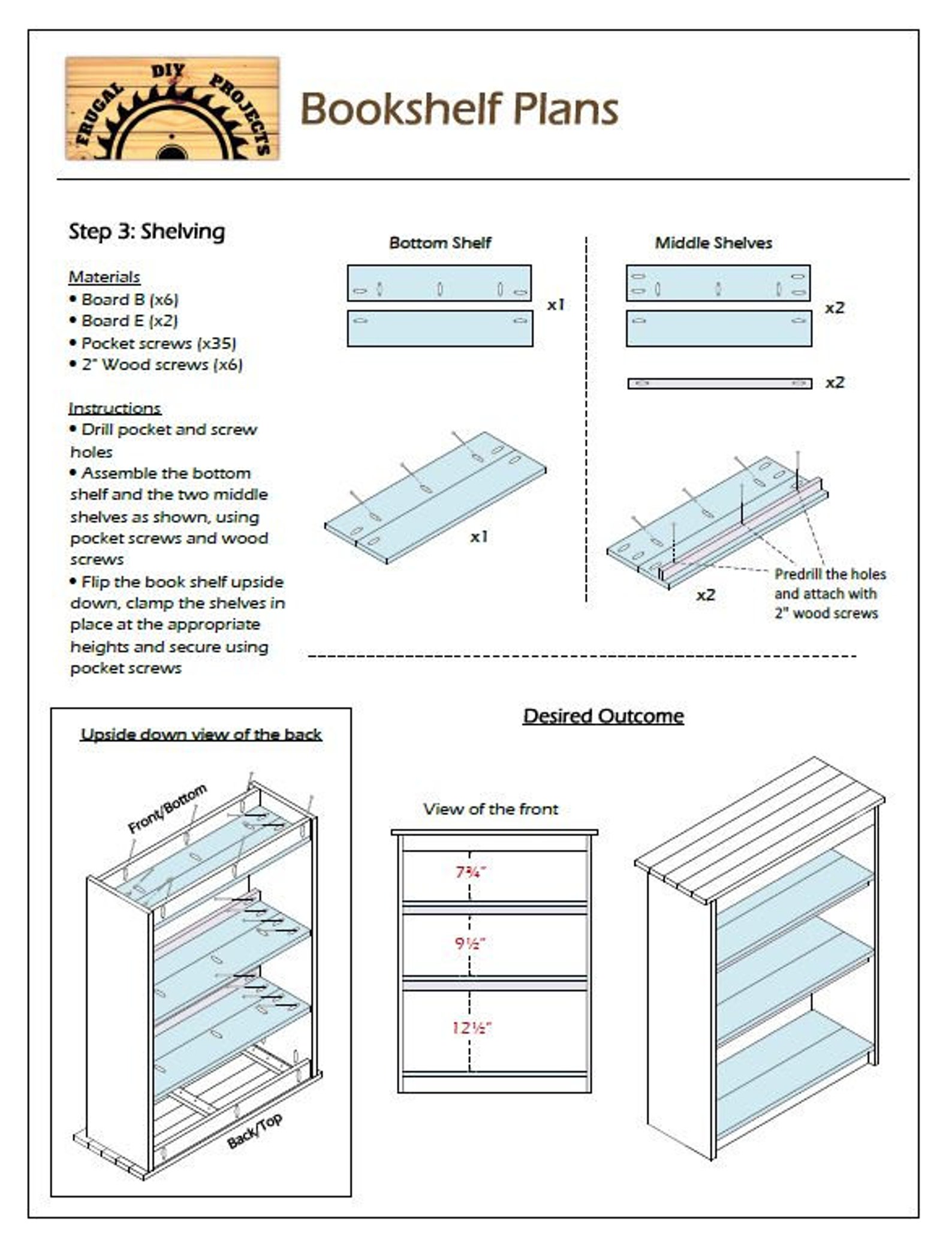 FRUGAL DIY PROJECTS

Bookshelf Plans

Step 3: Shelving

Materials
• Board B (x6)
• Board E (x2)
• Pocket screws (x35)
• 2" Wood screws (x6)

Instructions
• Drill pocket and screw holes
• Assemble the bottom shelf and the two middle shelves as shown, using pocket screws and wood screws
• Flip the book shelf upside down, clamp the shelves in place at the appropriate heights and secure using pocket screws

Bottom Shelf

x1

x1

Middle Shelves

x2

x2

x2

Predrill the holes and attach with 2" wood screws

Upside down view of the back

Front/Bottom

Back/Top

Desired Outcome

View of the front

7¾"

9½"

12½"