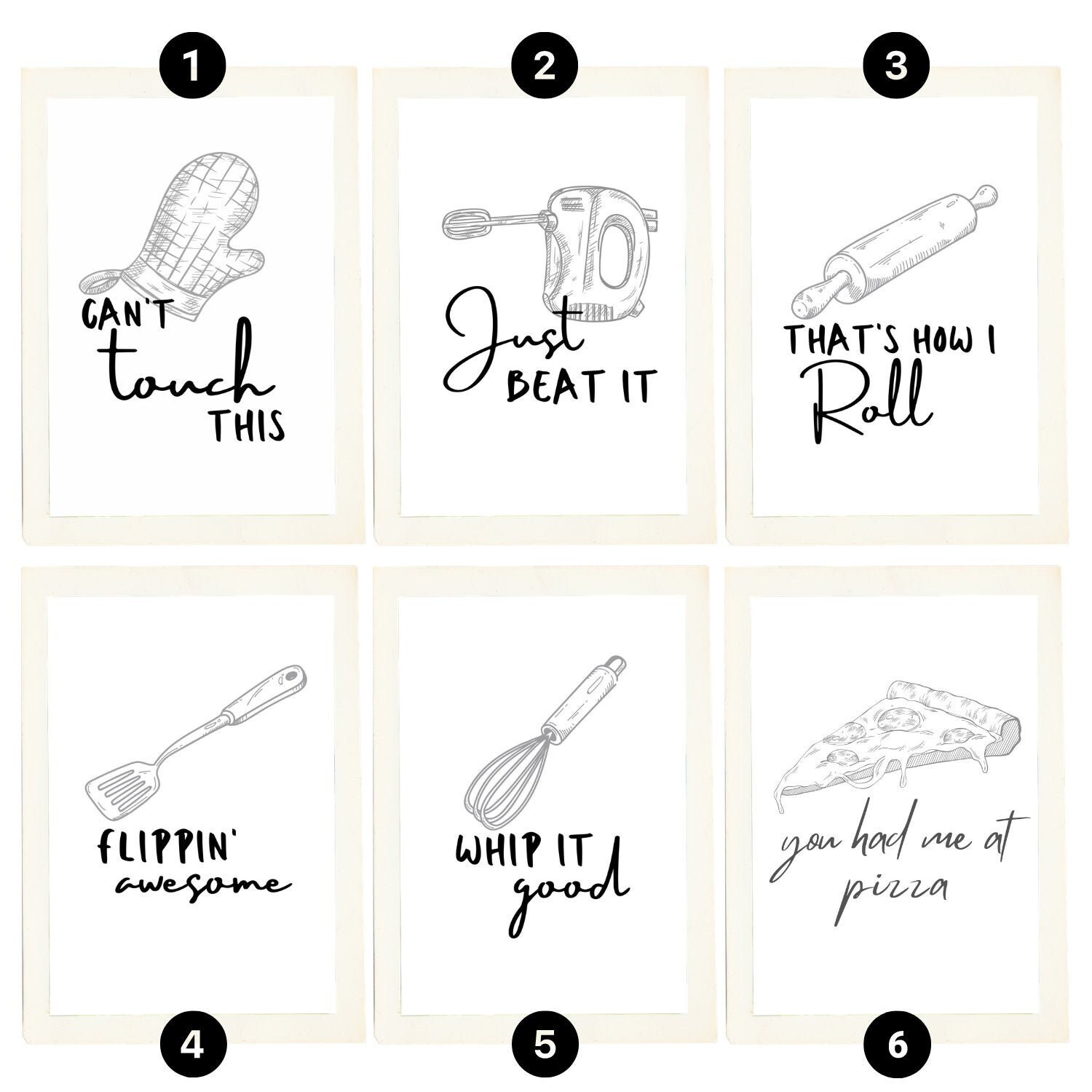 1

CAN'T touch THIS

2

Just BEAT IT

3

THAT'S HOW I Roll

FLIPPIN' awesome

4

WHIP IT good

5

you had me at pizza

6