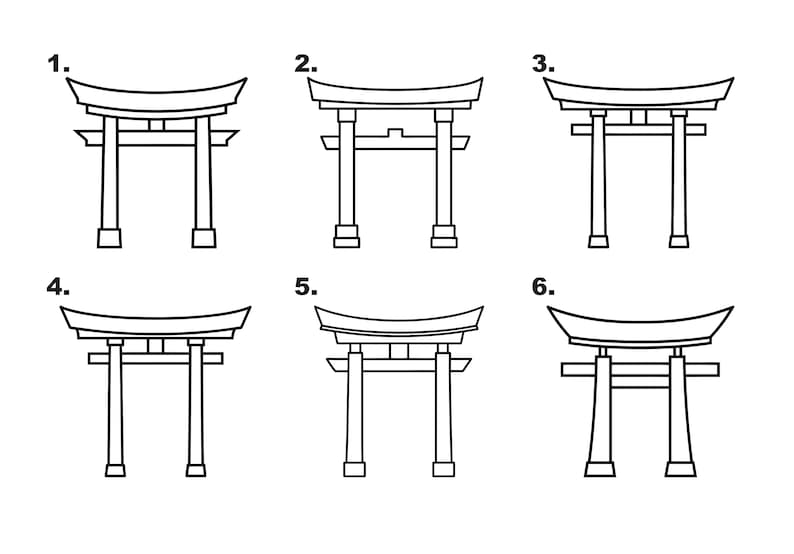 1.

2.

3.

4.

5.

6.