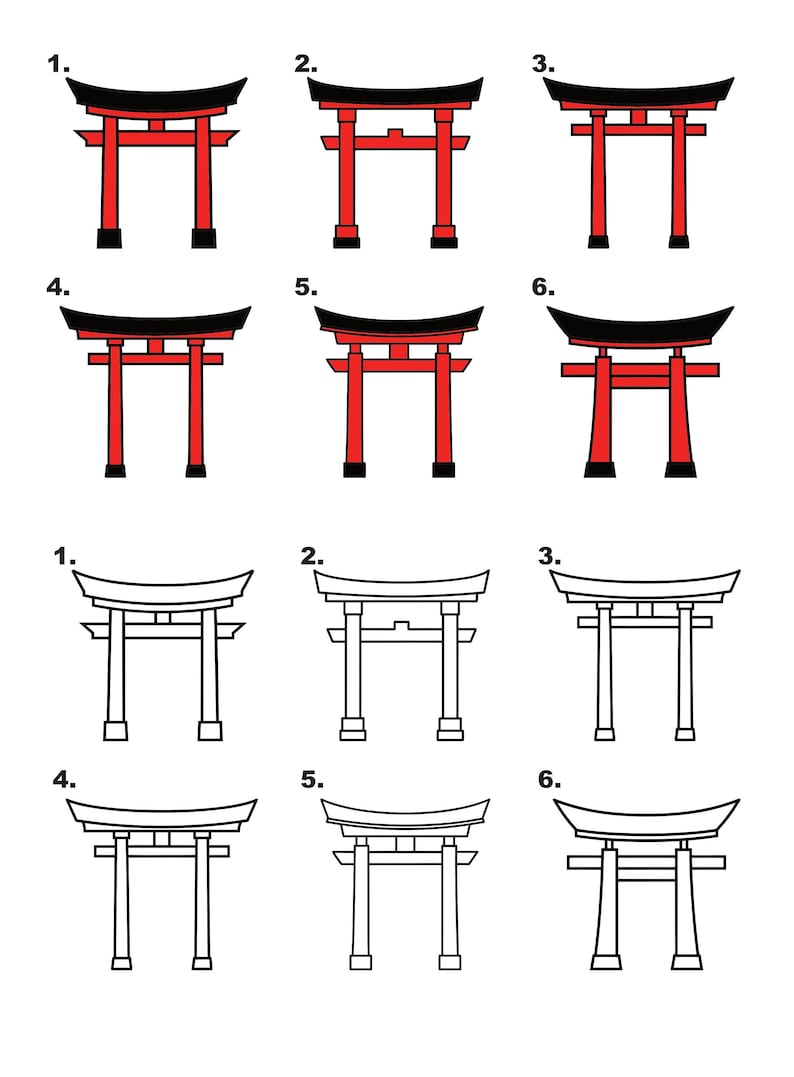 1.
2.
3.
4.
5.
6.
1.
2.
3.
4.
5.
6.