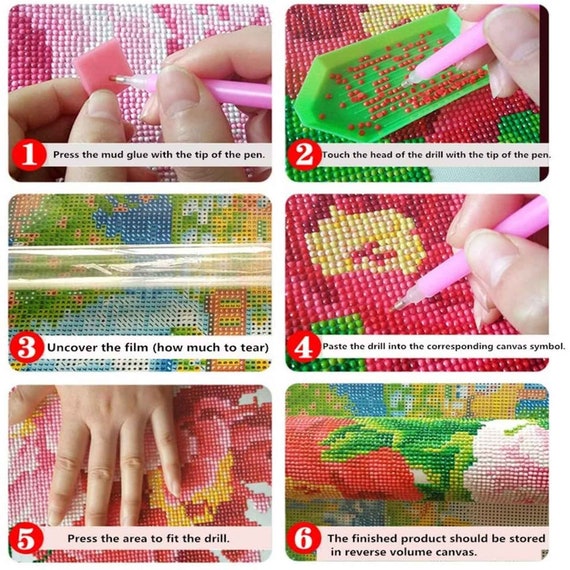 1 Press the mud glue with the tip of the pen.

2 Touch the head of the drill with the tip of the pen.

3 Uncover the film (how much to tear)

4 Paste the drill into the corresponding canvas symbol.

5 Press the area to fit the drill.

6 The finished product should be stored in reverse volume canvas.