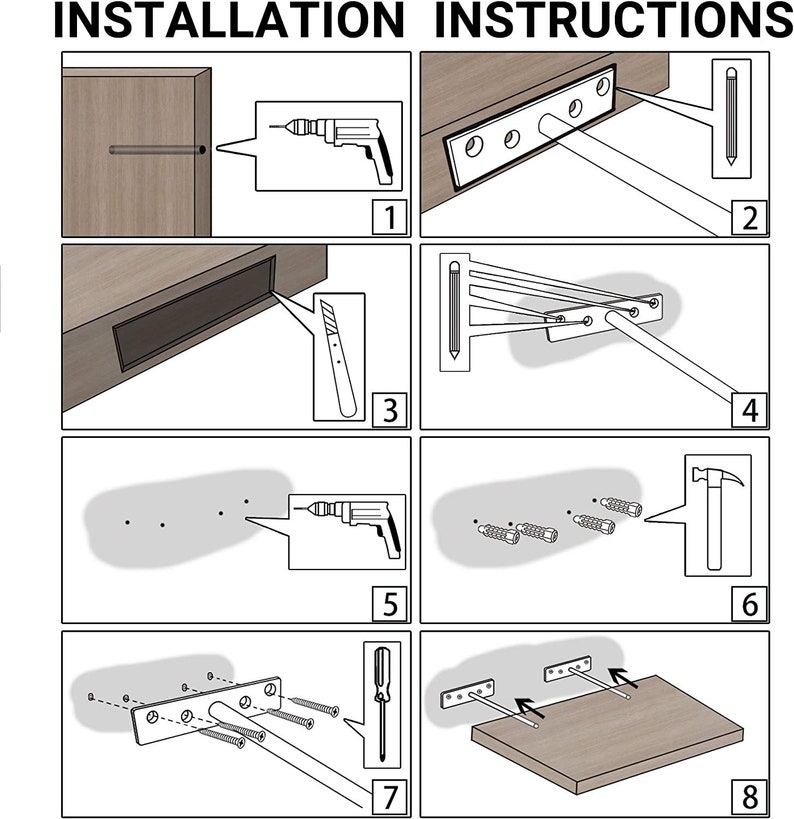 INSTALLATION INSTRUCTIONS

1

2

3

4

5

6

7

8