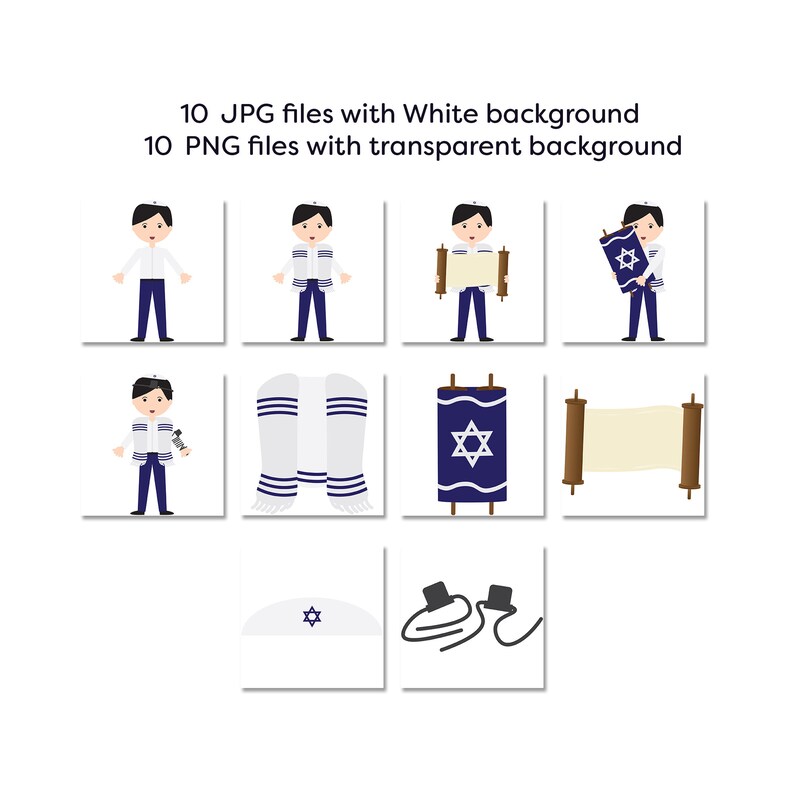 10 JPG files with White background
10 PNG files with transparent background