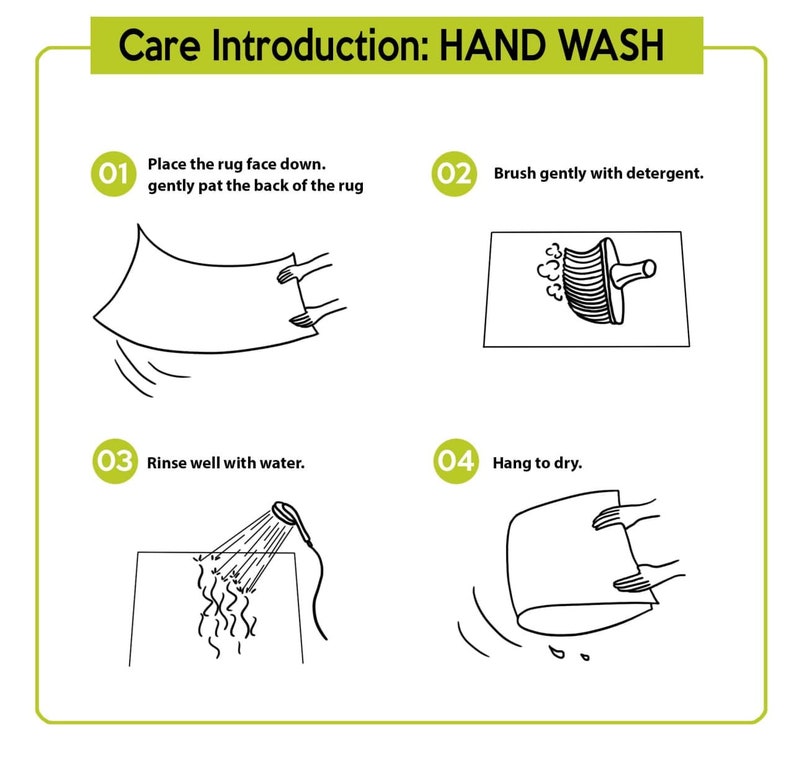 Care Introduction: HAND WASH

01 Place the rug face down. gently pat the back of the rug

02 Brush gently with detergent.

03 Rinse well with water.

04 Hang to dry.