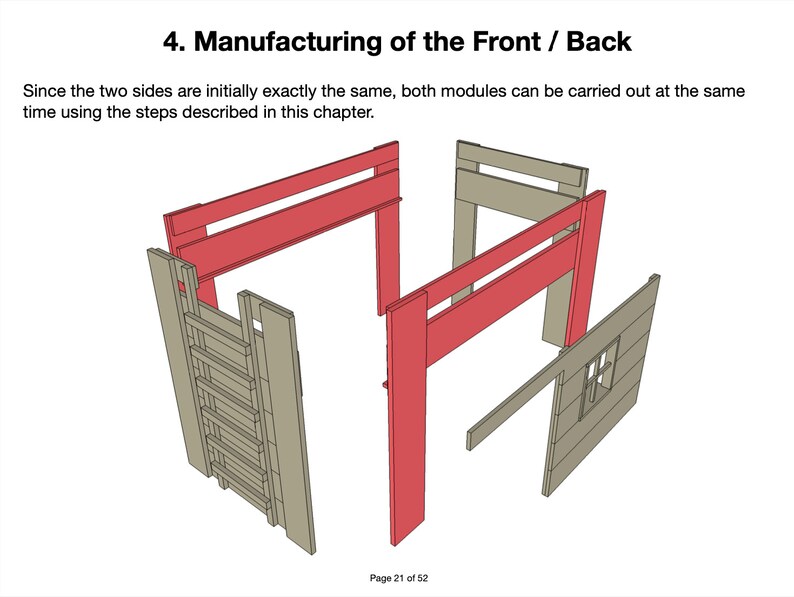 4. Manufacturing of the Front / Back

Since the two sides are initially exactly the same, both modules can be carried out at the same time using the steps described in this chapter.

Page 21 of 52