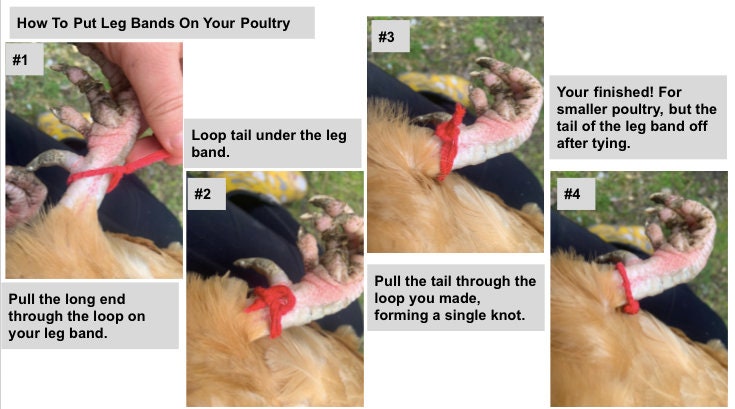 How To Put Leg Bands On Your Poultry

#1

Pull the long end through the loop on your leg band.

Loop tail under the leg band.

#2

#3

Pull the tail through the loop you made, forming a single knot.

Your finished! For smaller poultry, but the tail of the leg band off after tying.

#4