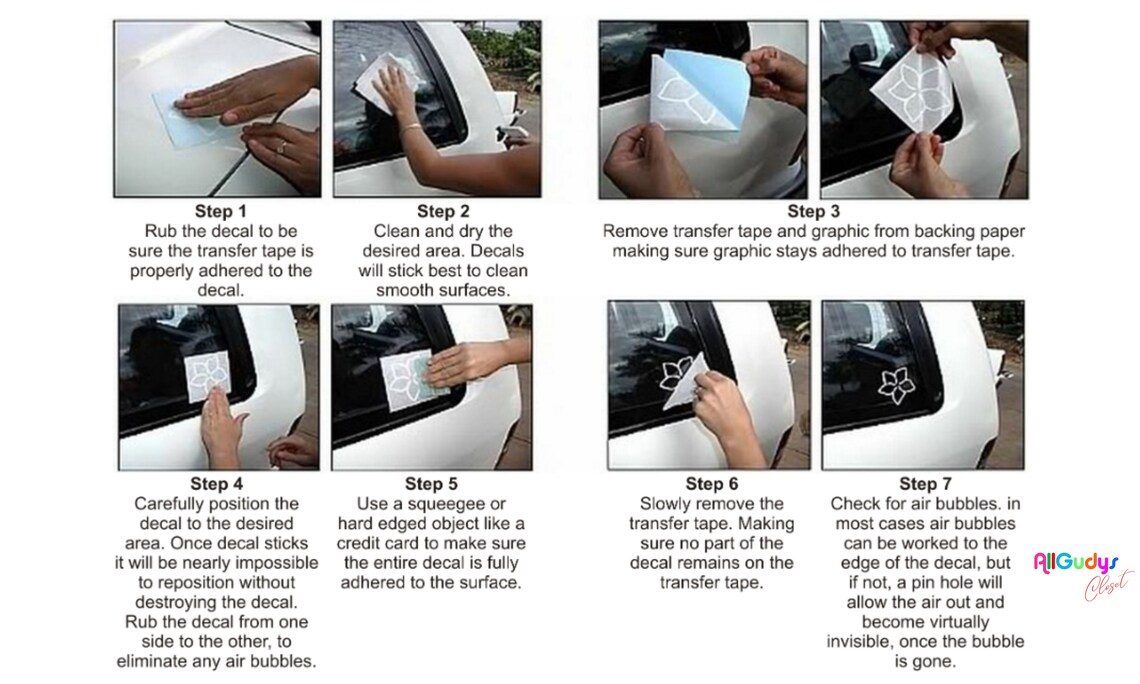 Step 1
Rub the decal to be sure the transfer tape is properly adhered to the decal.

Step 2
Clean and dry the desired area. Decals will stick best to clean smooth surfaces.

Step 3
Remove transfer tape and graphic from backing paper making sure graphic stays adhered to transfer tape.

Step 4
Carefully position the decal to the desired area. Once decal sticks it will be nearly impossible to reposition without destroying the decal. Rub the decal from one side to the other, to eliminate any air bubbles.

Step 5
Use a squeegee or hard edged object like a credit card to make sure the entire decal is fully adhered to the surface.

Step 6
Slowly remove the transfer tape. Making sure no part of the decal remains on the transfer tape.

Step 7
Check for air bubbles. in most cases air bubbles can be worked to the edge of the decal, but if not, a pin hole will allow the air out and become virtually invisible, once the bubble is gone.

AllGudys
Closet