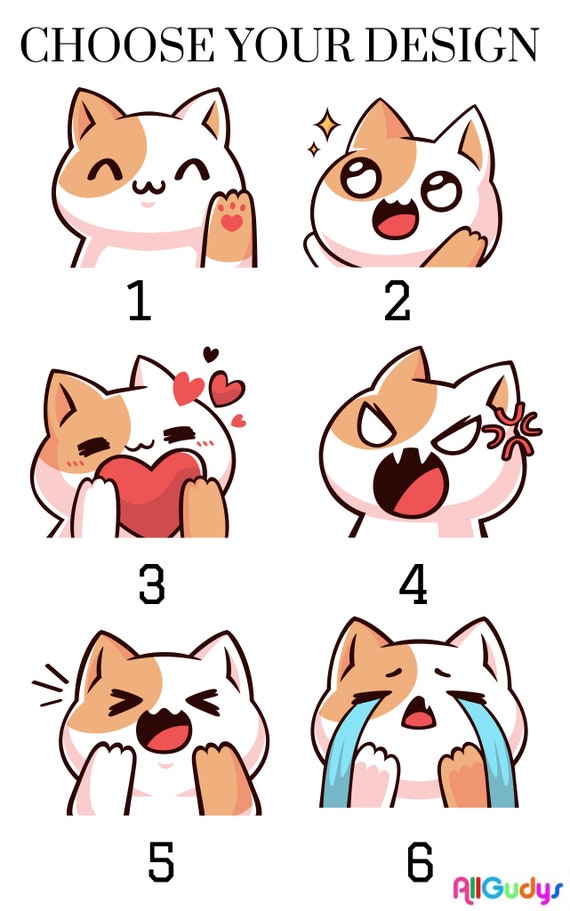 CHOOSE YOUR DESIGN

1

2

3

4

5

6

AllGudys