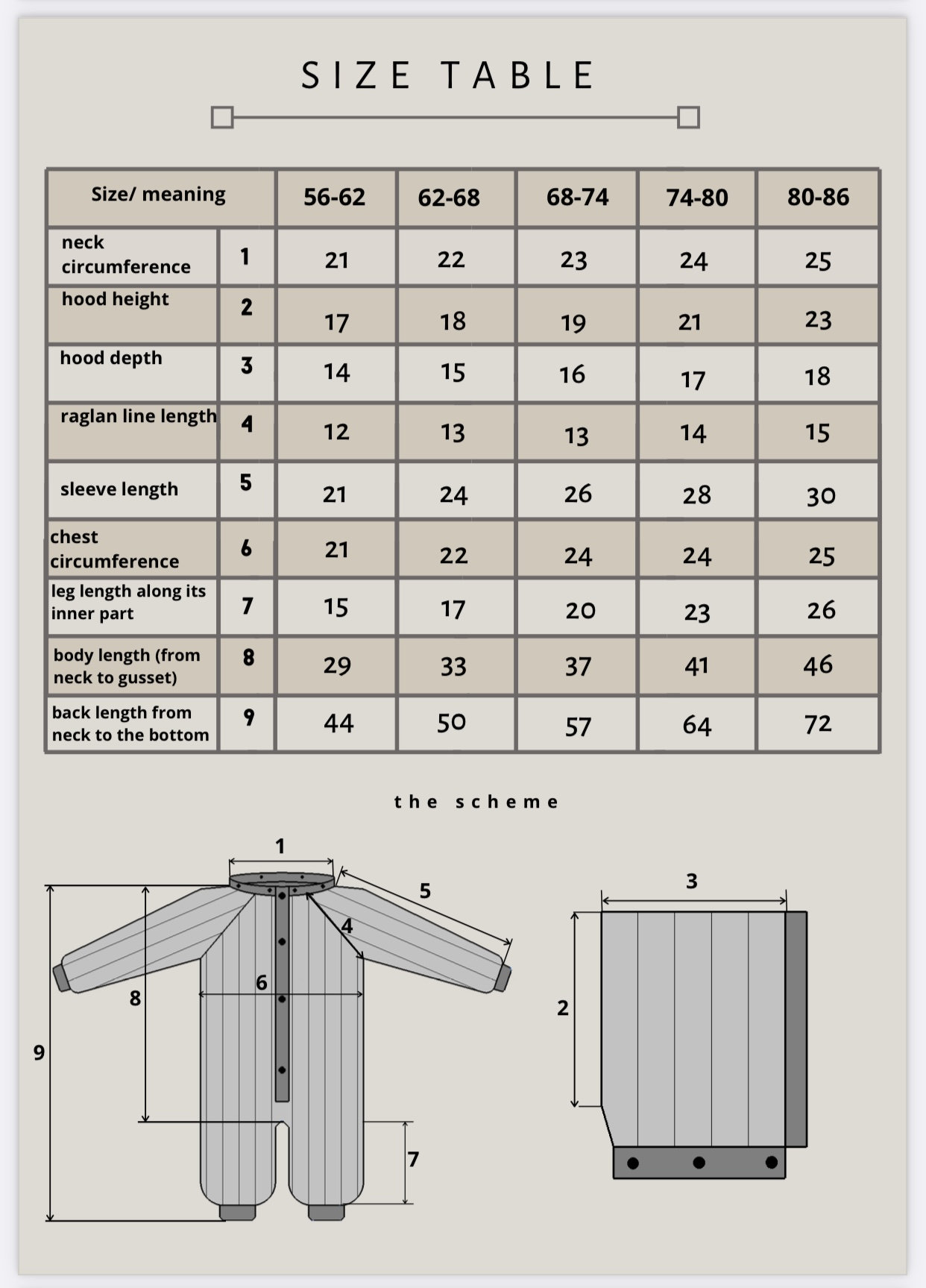 SIZE TABLE

| Size/ meaning | | 56-62 | 62-68 | 68-74 | 74-80 | 80-86 |
|---|---|---|---|---|---|---|
| neck circumference | 1 | 21 | 22 | 23 | 24 | 25 |
| hood height | 2 | 17 | 18 | 19 | 21 | 23 |
| hood depth | 3 | 14 | 15 | 16 | 17 | 18 |
| raglan line length | 4 | 12 | 13 | 13 | 14 | 15 |
| sleeve length | 5 | 21 | 24 | 26 | 28 | 30 |
| chest circumference | 6 | 21 | 22 | 24 | 24 | 25 |
| leg length along its inner part | 7 | 15 | 17 | 20 | 23 | 26 |
| body length (from neck to gusset) | 8 | 29 | 33 | 37 | 41 | 46 |
| back length from neck to the bottom | 9 | 44 | 50 | 57 | 64 | 72 |

the scheme

1
5
4
6
8
9
7
3
2