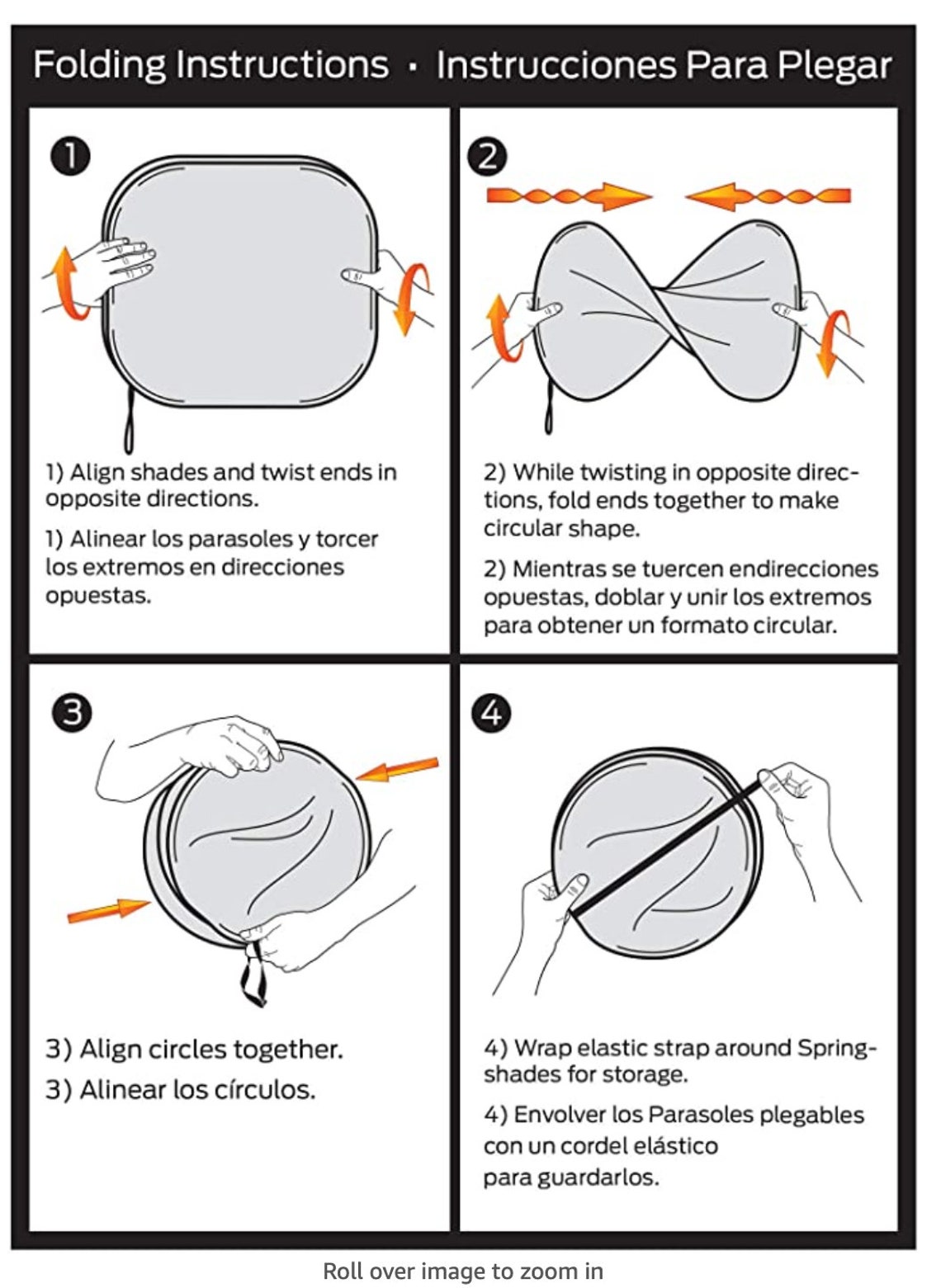 Folding Instructions · Instrucciones Para Plegar

1

1) Align shades and twist ends in opposite directions.

1) Alinear los parasoles y torcer los extremos en direcciones opuestas.

2

2) While twisting in opposite directions, fold ends together to make circular shape.

2) Mientras se tuercen endirecciones opuestas, doblar y unir los extremos para obtener un formato circular.

3

3) Align circles together.

3) Alinear los círculos.

4

4) Wrap elastic strap around Springshades for storage.

4) Envolver los Parasoles plegables con un cordel elástico para guardarlos.

Roll over image to zoom in