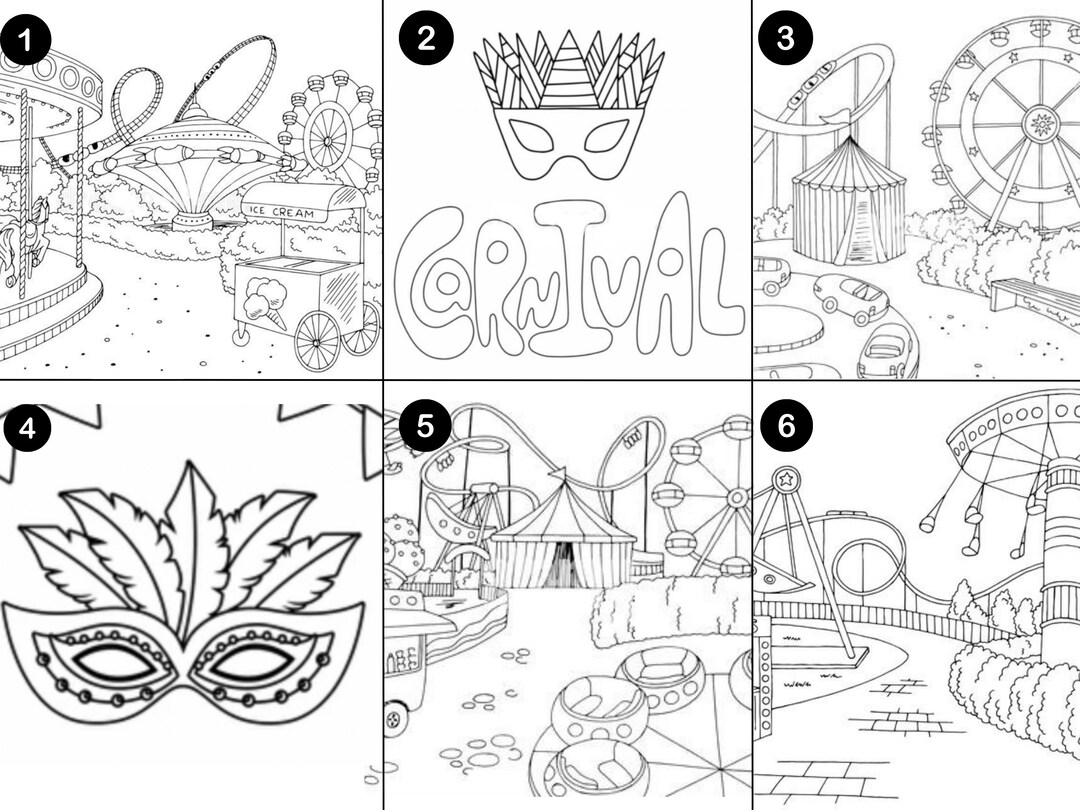 1
ICE CREAM
2
CARNIVAL
3
4
5
6