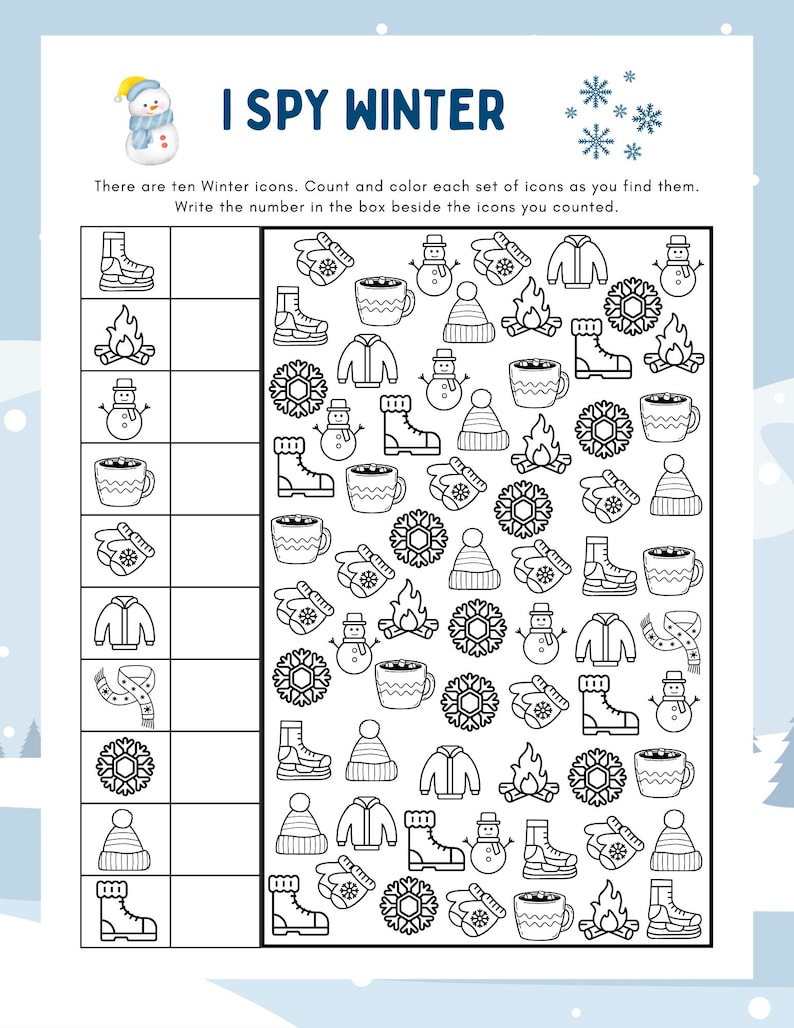 I SPY WINTER

There are ten Winter icons. Count and color each set of icons as you find them. Write the number in the box beside the icons you counted.