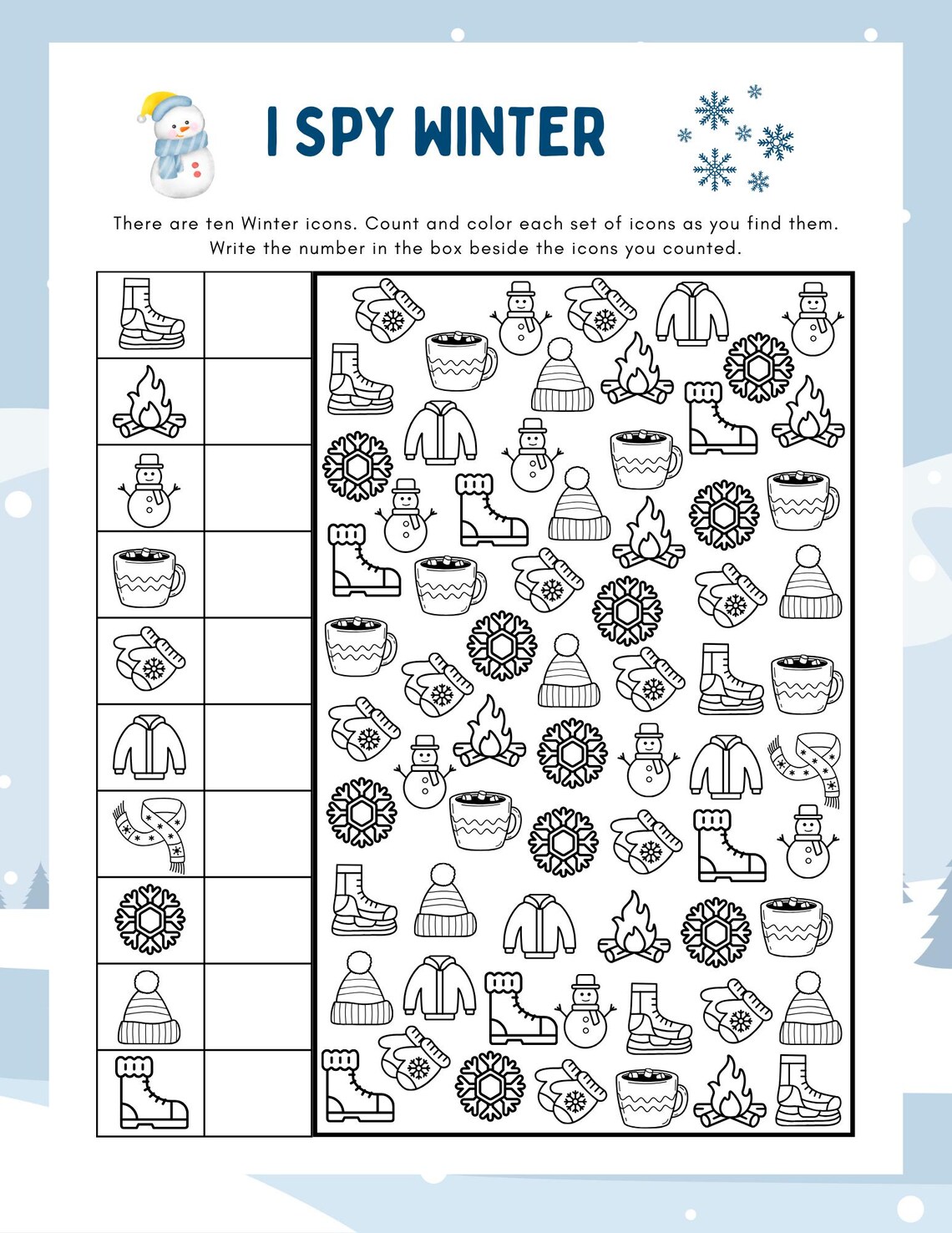 I SPY WINTER

There are ten Winter icons. Count and color each set of icons as you find them. Write the number in the box beside the icons you counted.