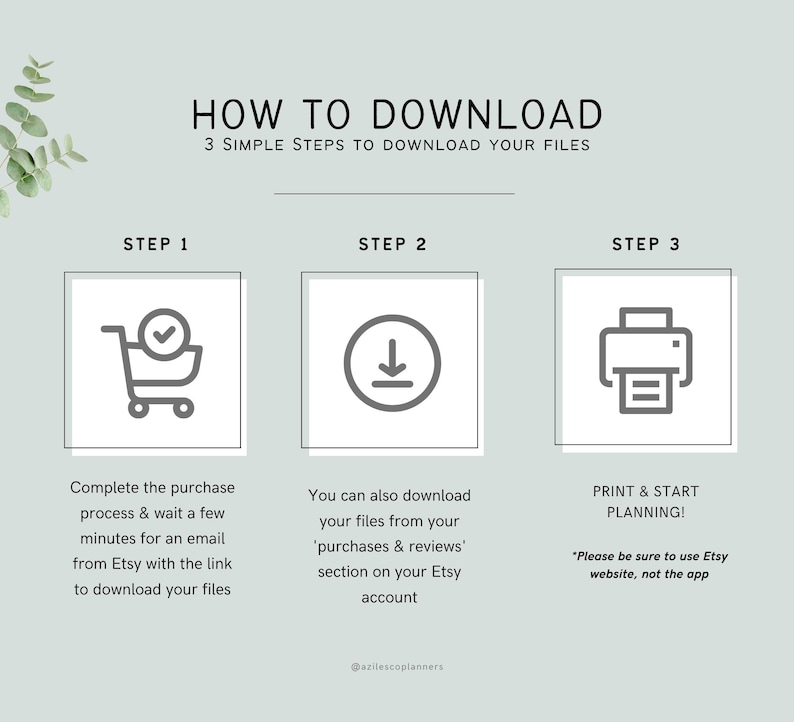 HOW TO DOWNLOAD
3 Simple Steps to download your files

STEP 1

Complete the purchase process & wait a few minutes for an email from Etsy with the link to download your files

STEP 2

You can also download your files from your 'purchases & reviews' section on your Etsy account

STEP 3

PRINT & START PLANNING!

*Please be sure to use Etsy website, not the app

@azilescoplanners