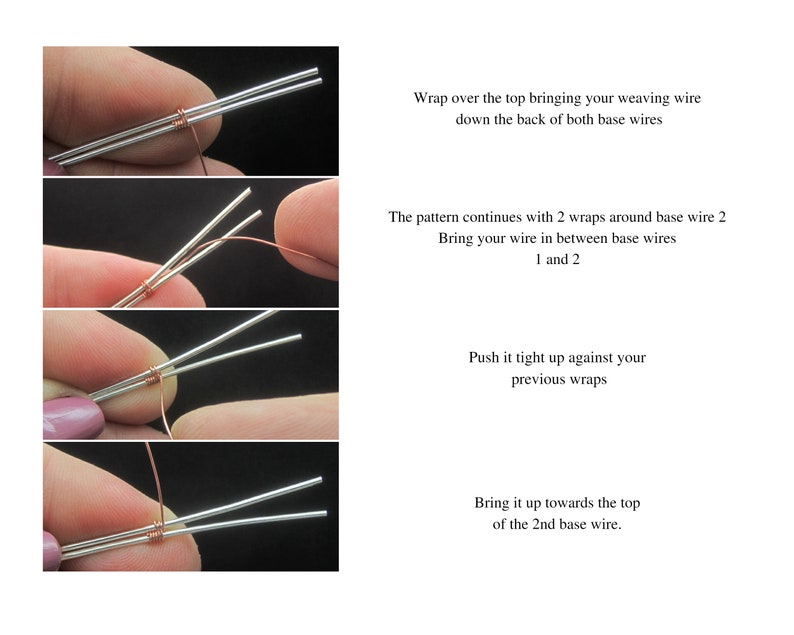 Wrap over the top bringing your weaving wire down the back of both base wires

The pattern continues with 2 wraps around base wire 2
Bring your wire in between base wires
1 and 2

Push it tight up against your previous wraps

Bring it up towards the top of the 2nd base wire.