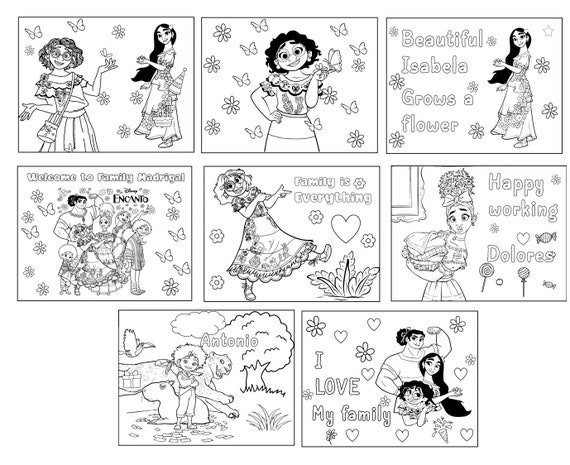 Beautiful Isabela Grows a flower

Welcome to Family Madrigal

Disney ENCANTO

Family is Everything

Happy working Dolores

Antonio

I LOVE My family