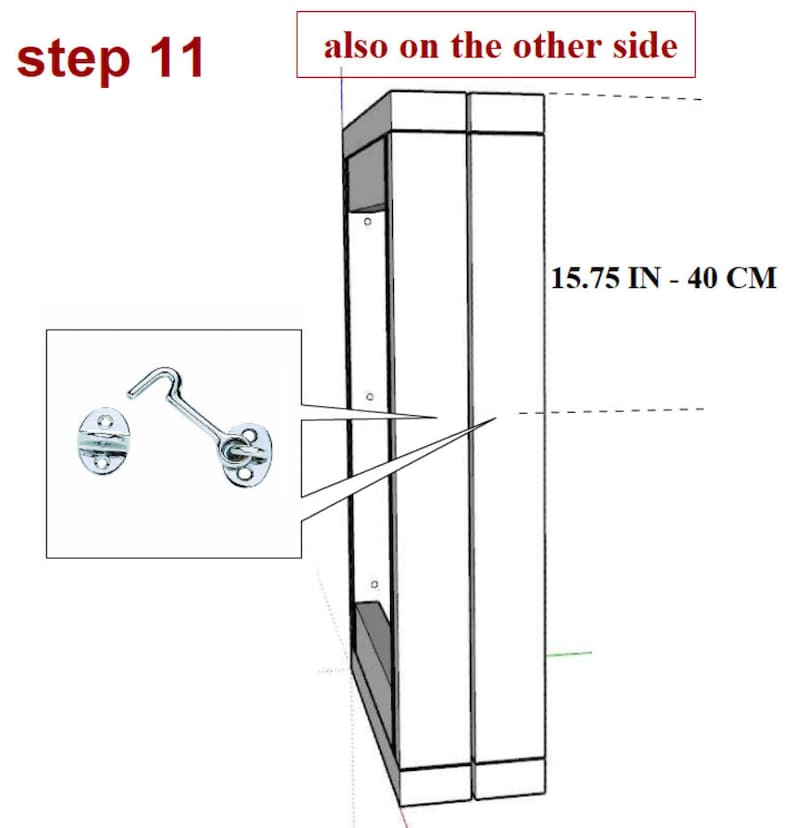 step 11

also on the other side

15.75 IN - 40 CM