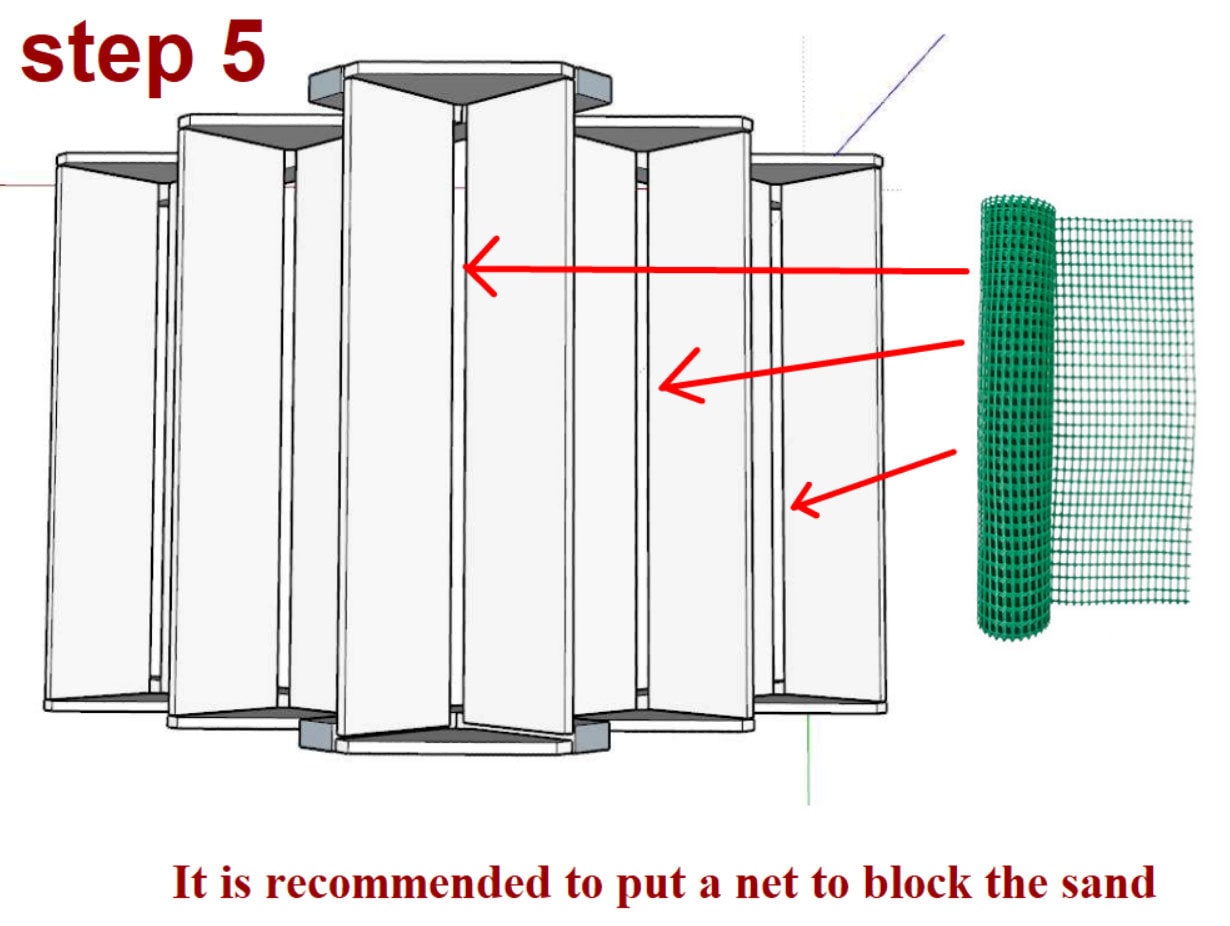 step 5

It is recommended to put a net to block the sand