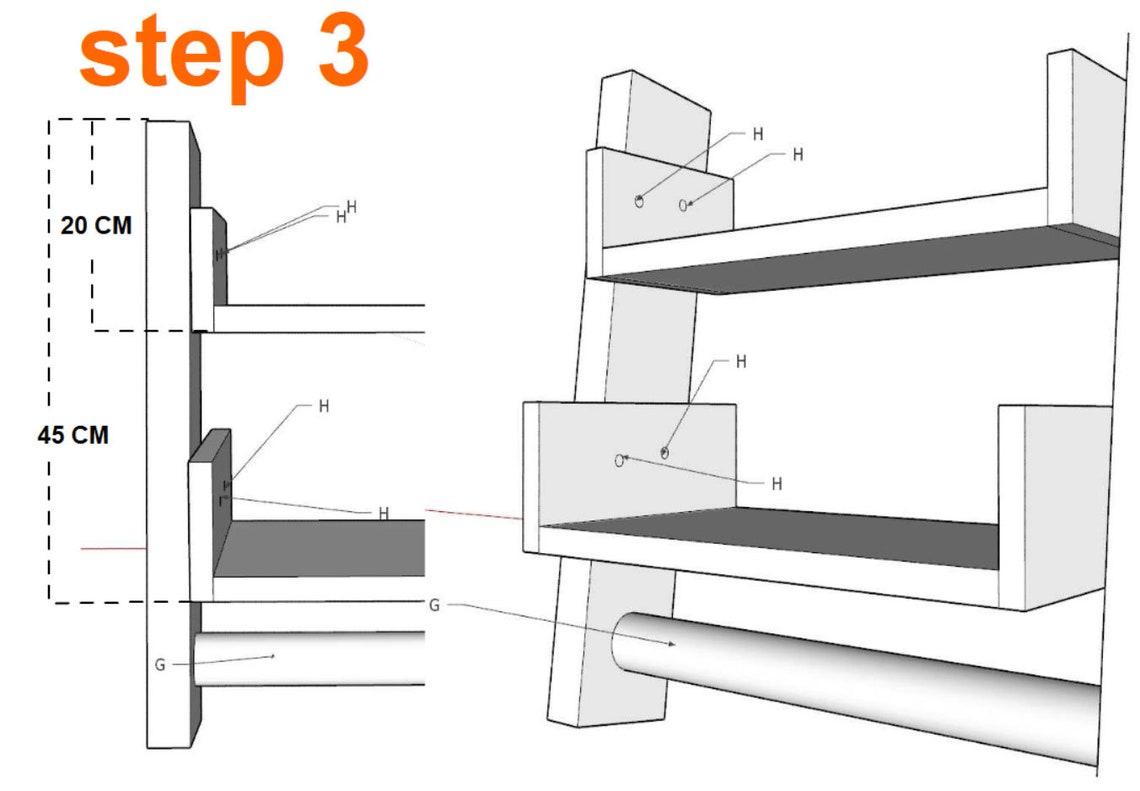 step 3

20 CM

45 CM

H
H

H

H

G

H
H

H

H

G