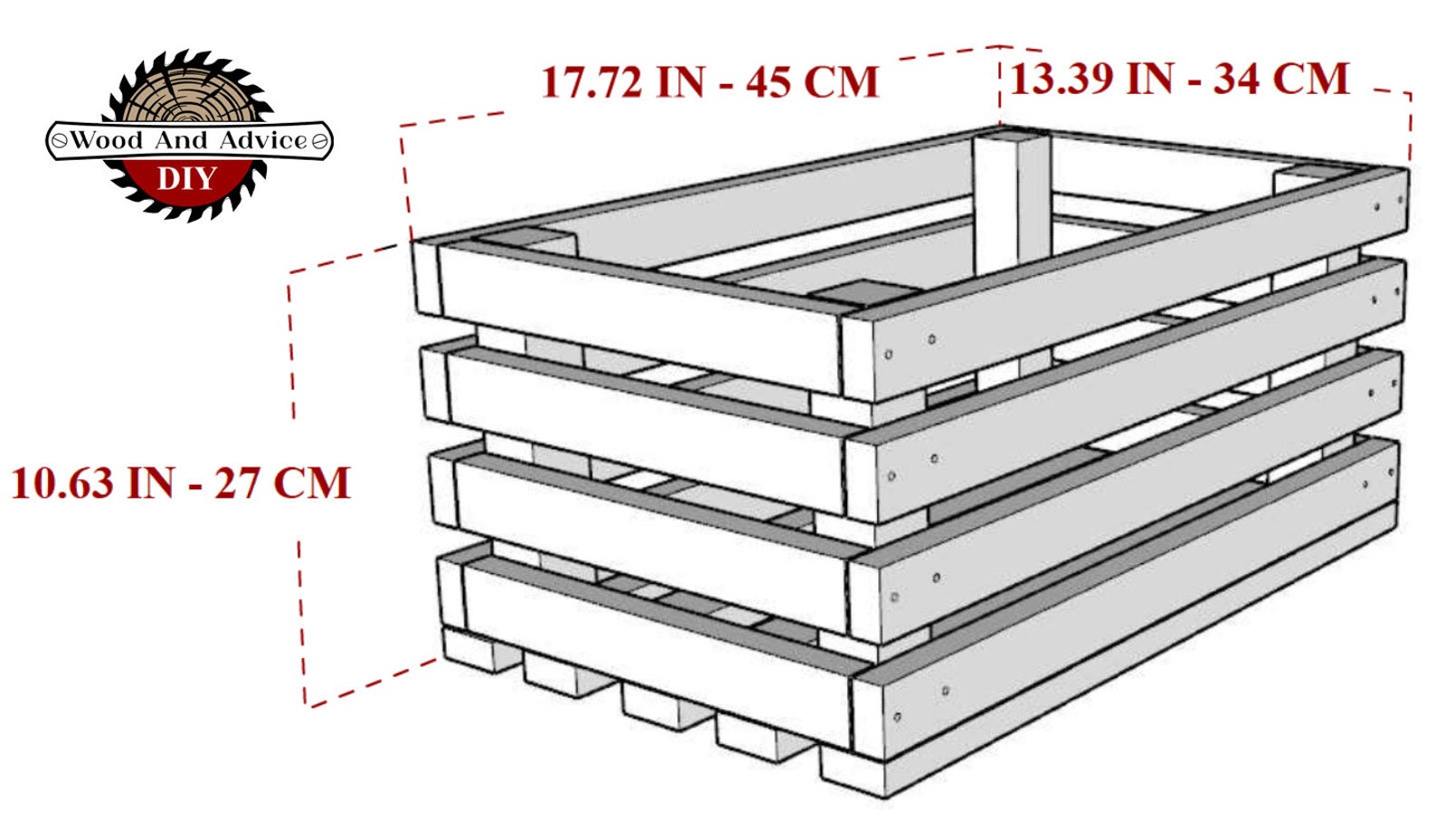 Wood And Advice
DIY

17.72 IN - 45 CM

13.39 IN - 34 CM

10.63 IN - 27 CM