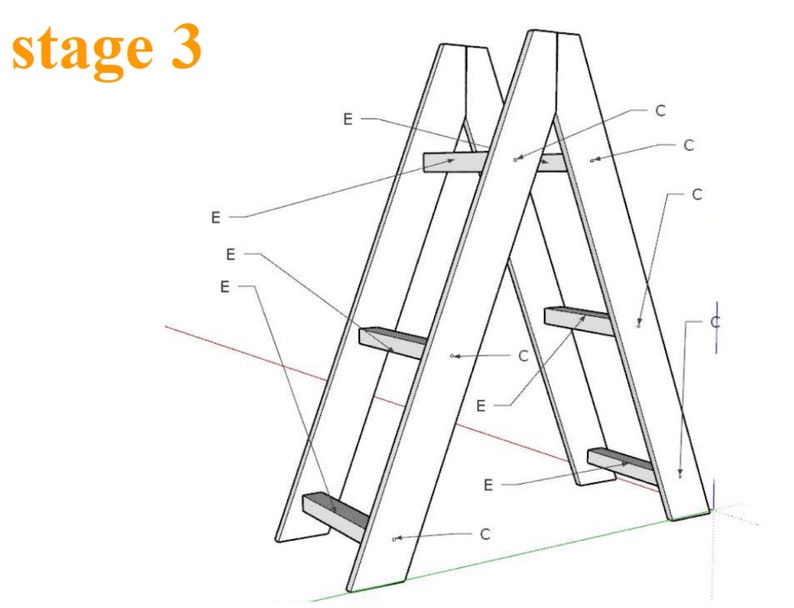 stage 3

E
C
C
E
C
E
E
C
C
E
E
C