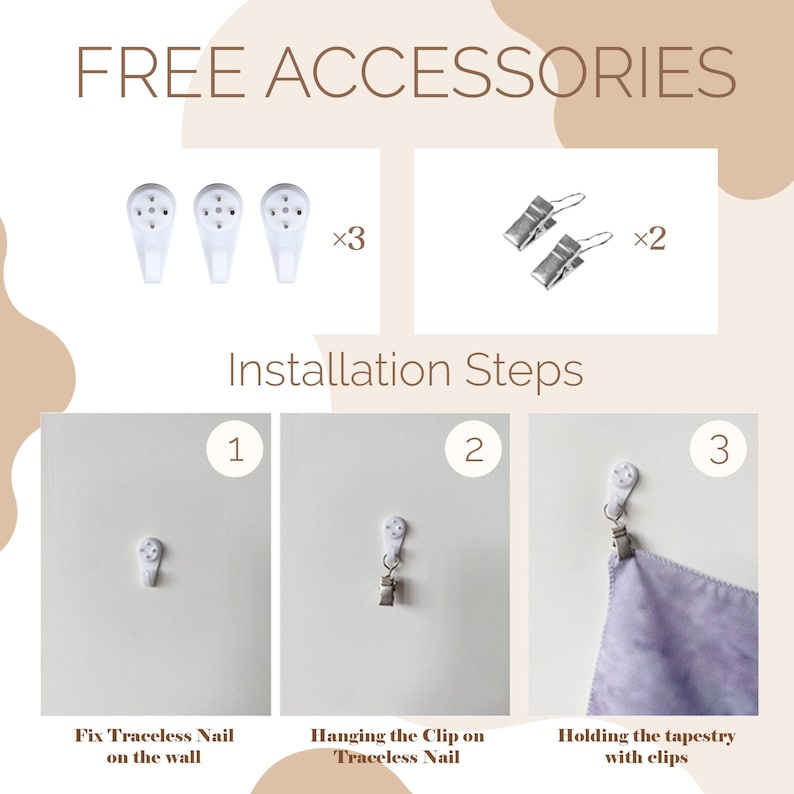 FREE ACCESSORIES

×3

×2

Installation Steps

1

2

3

Fix Traceless Nail on the wall

Hanging the Clip on Traceless Nail

Holding the tapestry with clips