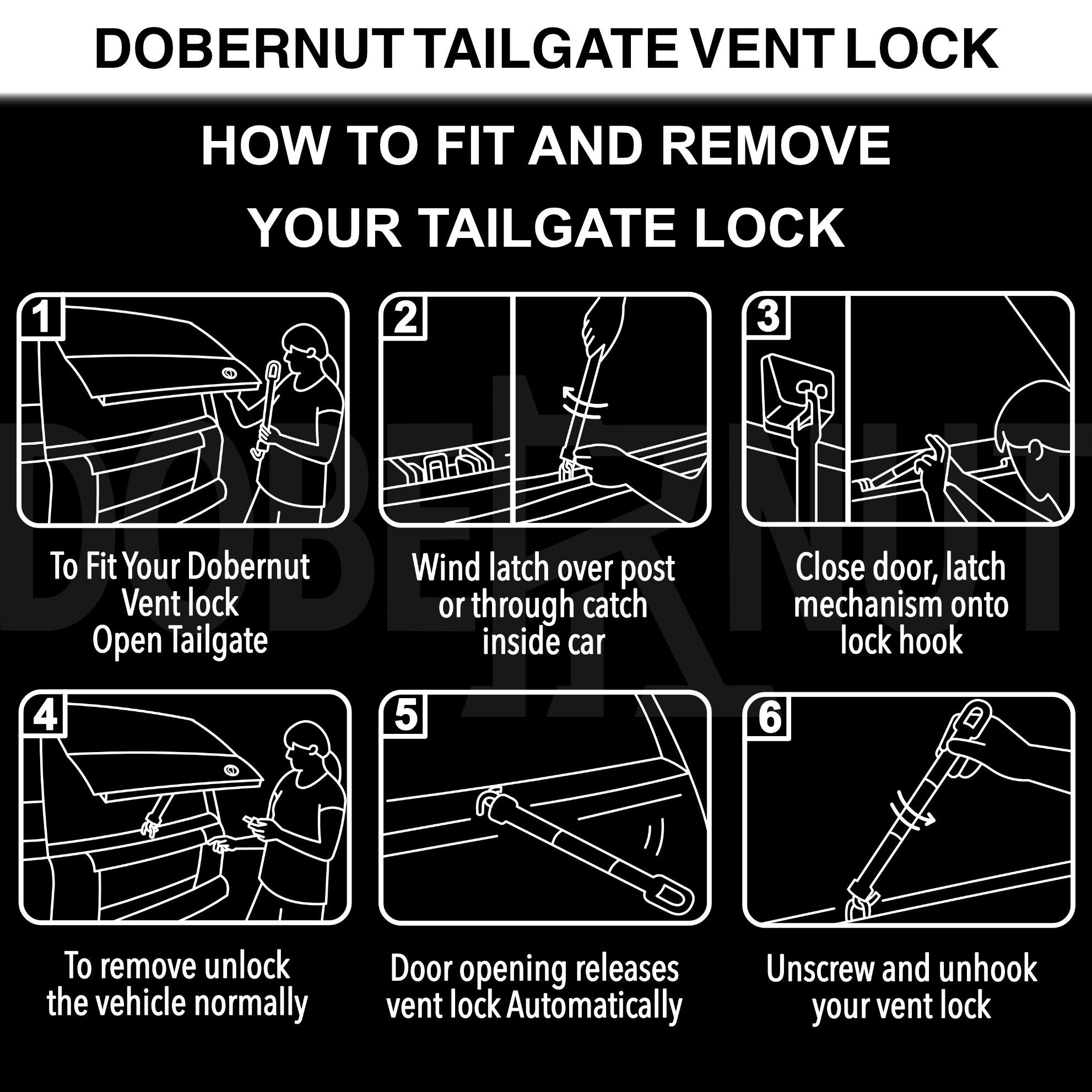 DOBERNUT TAILGATE VENT LOCK

HOW TO FIT AND REMOVE YOUR TAILGATE LOCK

DOBERNUT

1

To Fit Your Dobernut Vent lock Open Tailgate

2

Wind latch over post or through catch inside car

3

Close door, latch mechanism onto lock hook

4

To remove unlock the vehicle normally

5

Door opening releases vent lock Automatically

6

Unscrew and unhook your vent lock