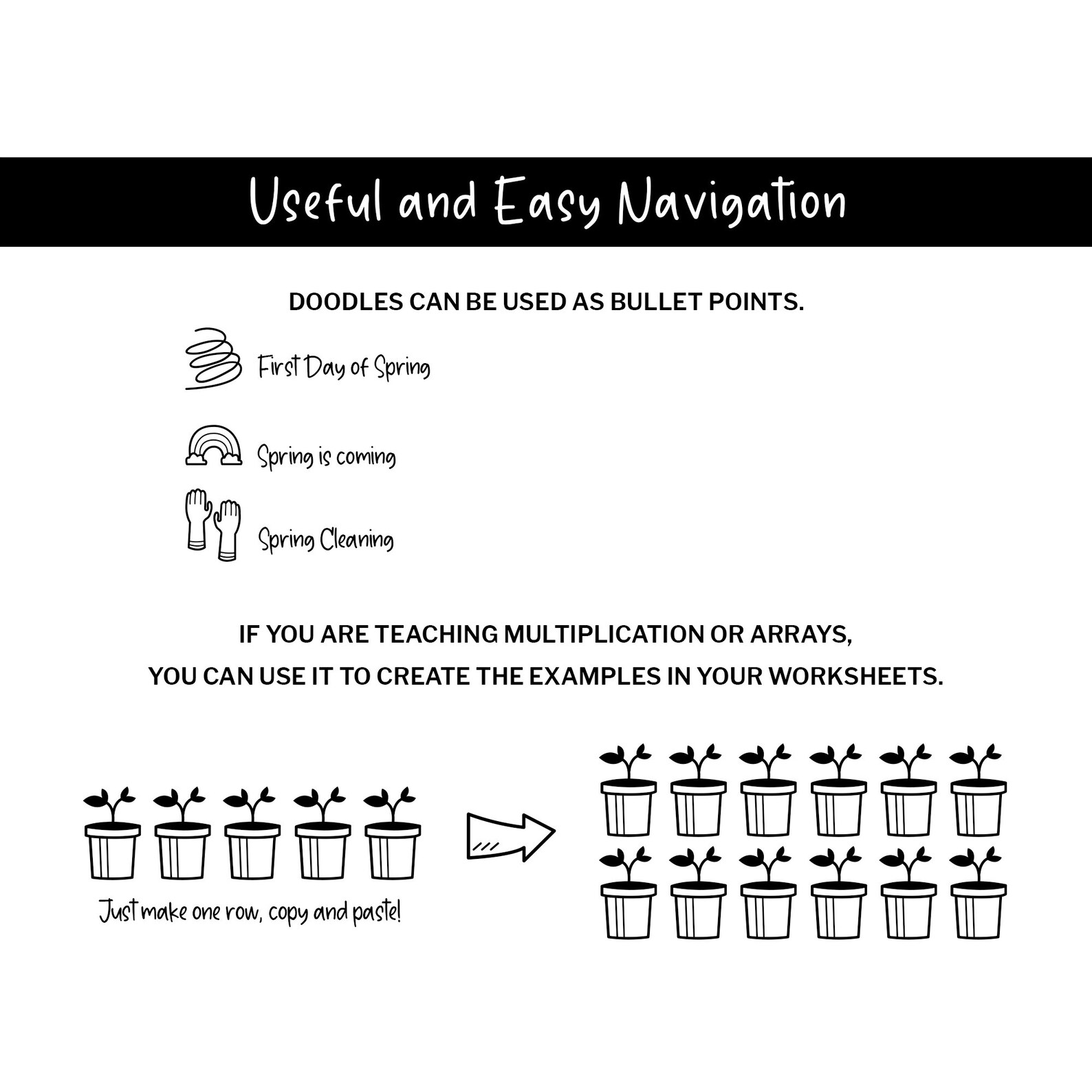 Useful and Easy Navigation

DOODLES CAN BE USED AS BULLET POINTS.

First Day of Spring

Spring is coming

Spring Cleaning

IF YOU ARE TEACHING MULTIPLICATION OR ARRAYS, YOU CAN USE IT TO CREATE THE EXAMPLES IN YOUR WORKSHEETS.

Just make one row, copy and paste!