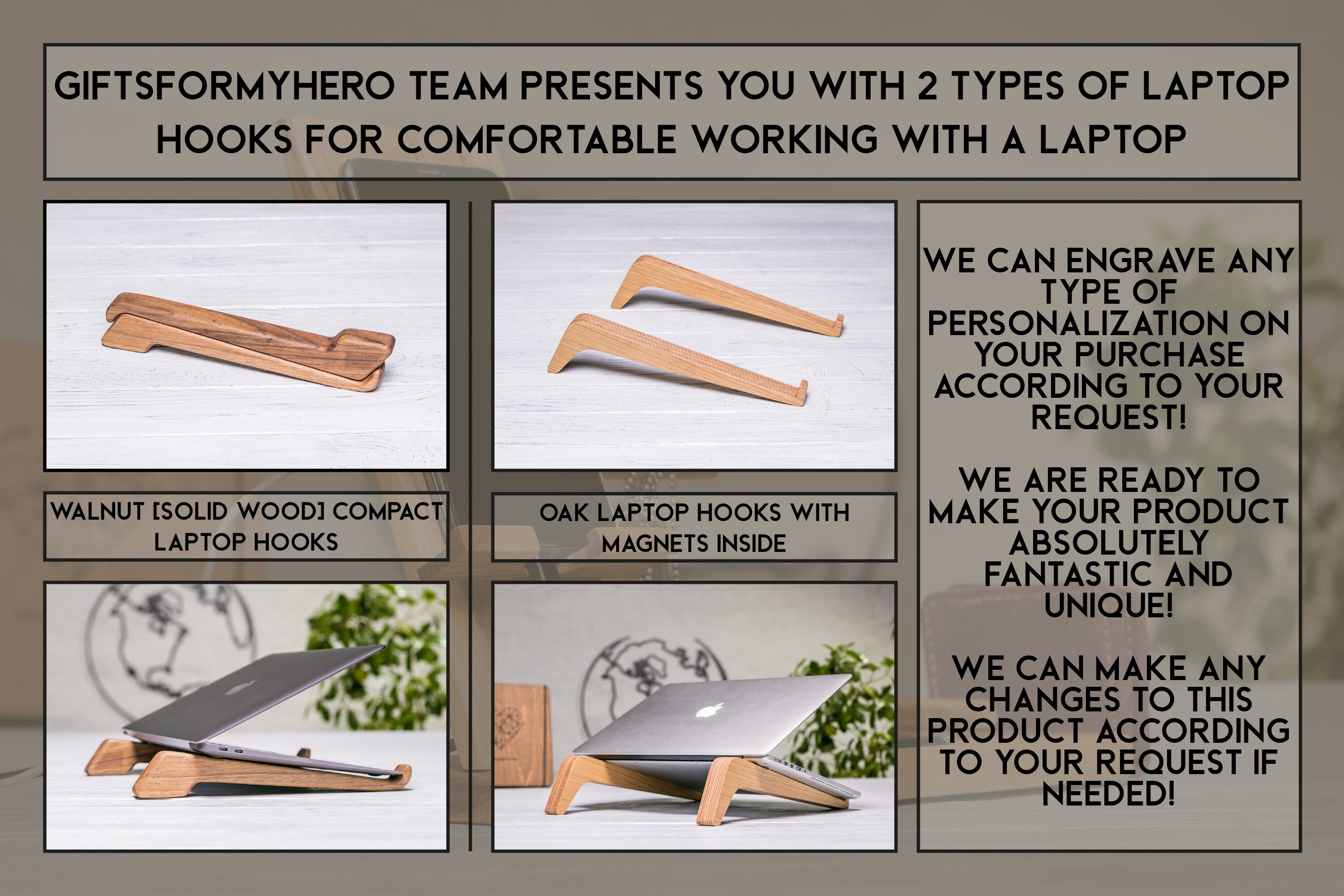 GIFTSFORMYHERO TEAM PRESENTS YOU WITH 2 TYPES OF LAPTOP HOOKS FOR COMFORTABLE WORKING WITH A LAPTOP

WALNUT [SOLID WOOD] COMPACT LAPTOP HOOKS

OAK LAPTOP HOOKS WITH MAGNETS INSIDE

WE CAN ENGRAVE ANY TYPE OF PERSONALIZATION ON YOUR PURCHASE ACCORDING TO YOUR REQUEST!

WE ARE READY TO MAKE YOUR PRODUCT ABSOLUTELY FANTASTIC AND UNIQUE!

WE CAN MAKE ANY CHANGES TO THIS PRODUCT ACCORDING TO YOUR REQUEST IF NEEDED!