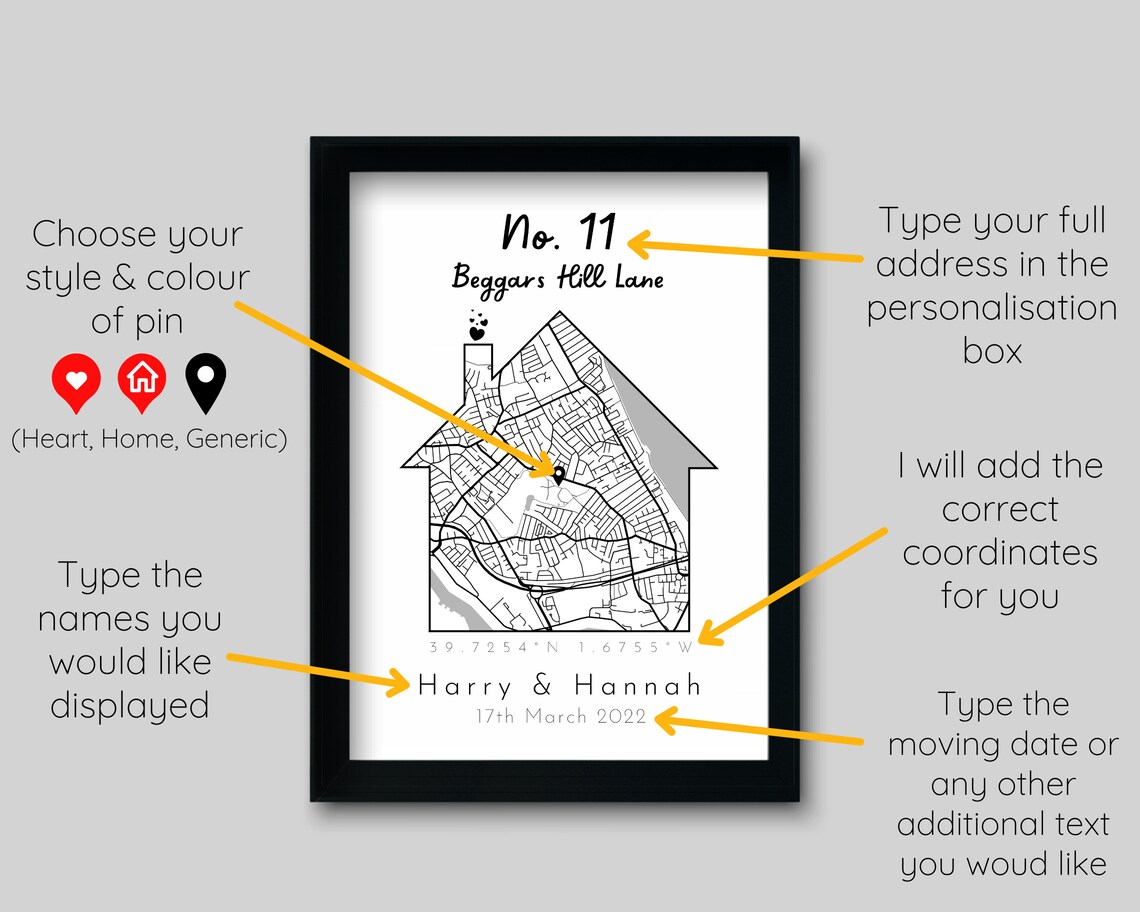 Choose your style & colour of pin

(Heart, Home, Generic)

Type the names you would like displayed

No. 11
Beggars Hill Lane

39.7254°N 1.6755°W

Harry & Hannah
17th March 2022

Type your full address in the personalisation box

I will add the correct coordinates for you

Type the moving date or any other additional text you woud like