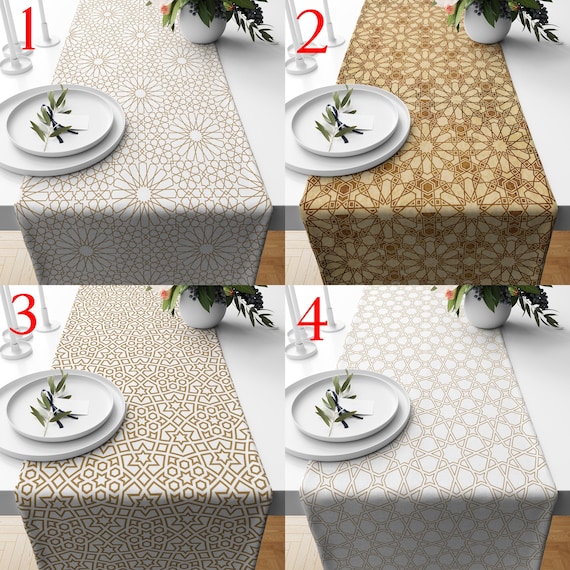 1

2

3

4