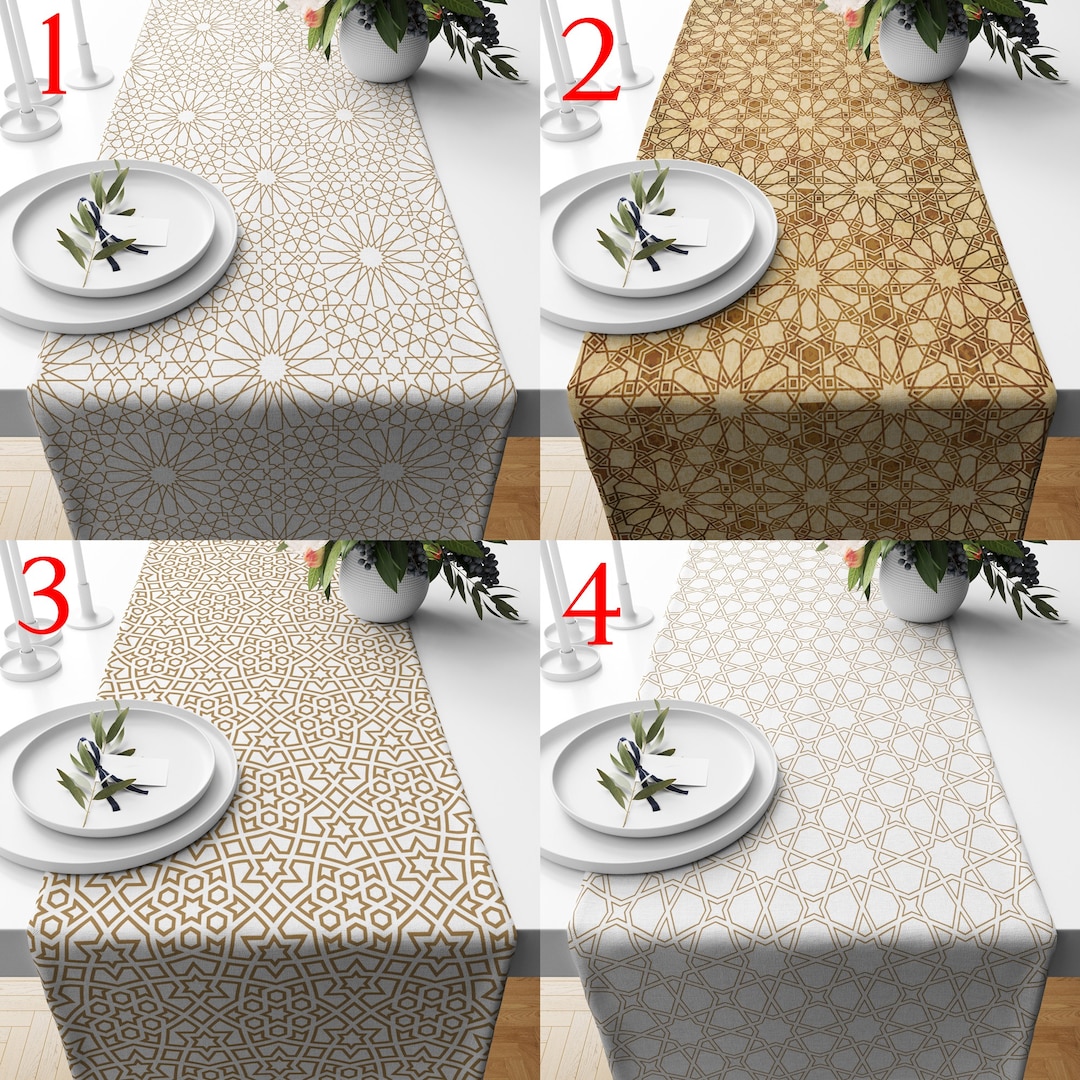 1

2

3

4