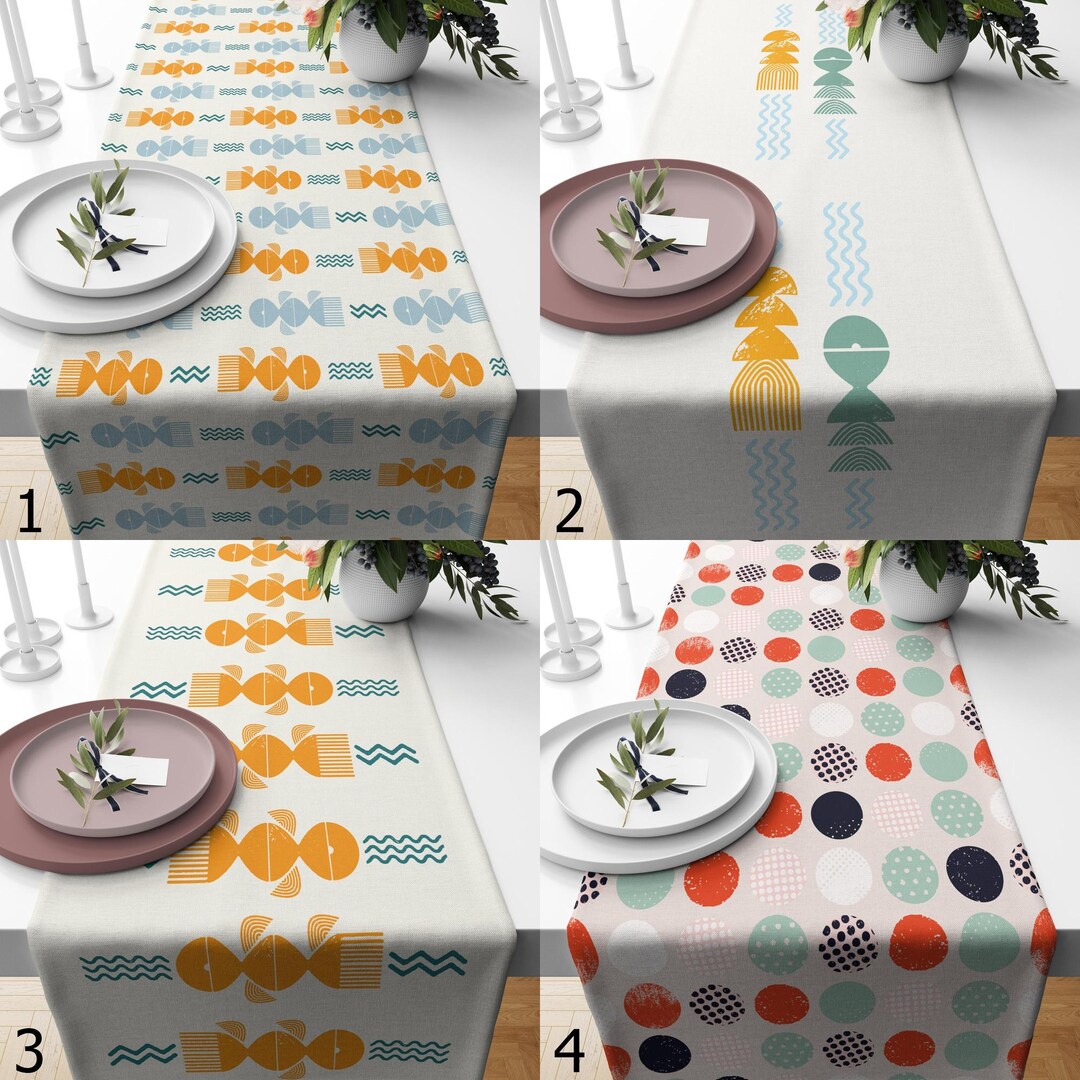 1
2
3
4