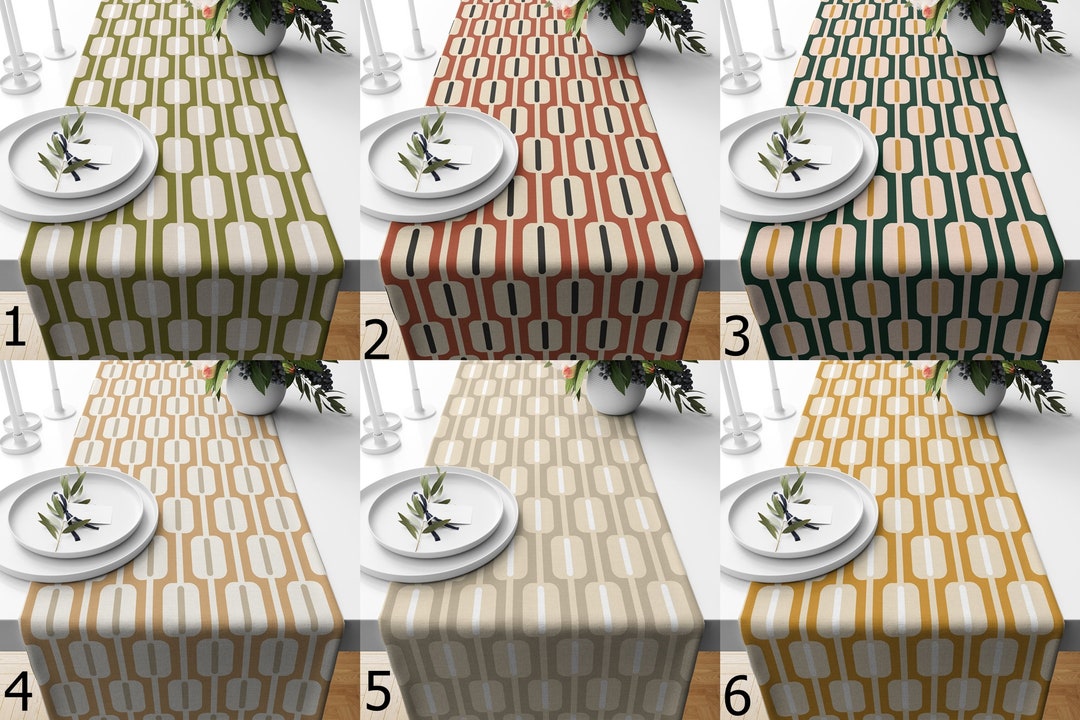 1
2
3
4
5
6