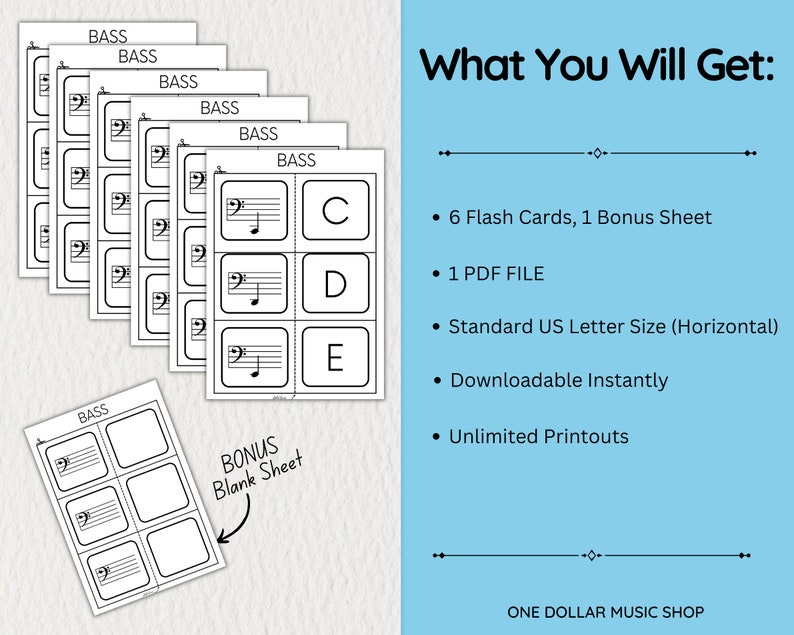 BASS

BASS

BASS

BASS

BASS

BASS

C

D

E

BASS

BONUS
Blank Sheet

What You Will Get:

• 6 Flash Cards, 1 Bonus Sheet

• 1 PDF FILE

• Standard US Letter Size (Horizontal)

• Downloadable Instantly

• Unlimited Printouts

ONE DOLLAR MUSIC SHOP