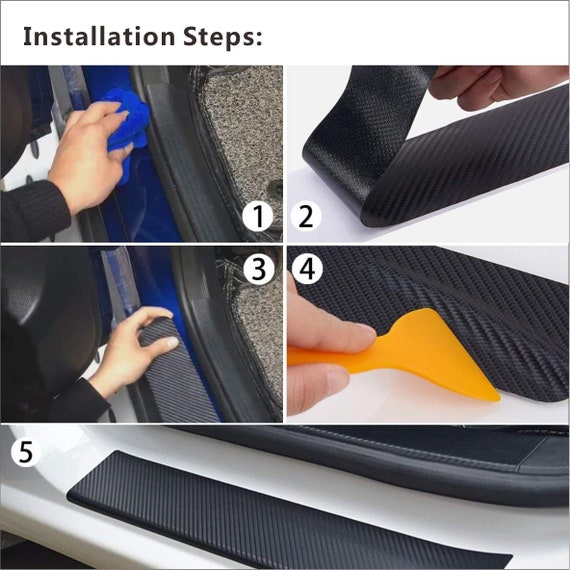 Installation Steps:

1

2

3

4

5