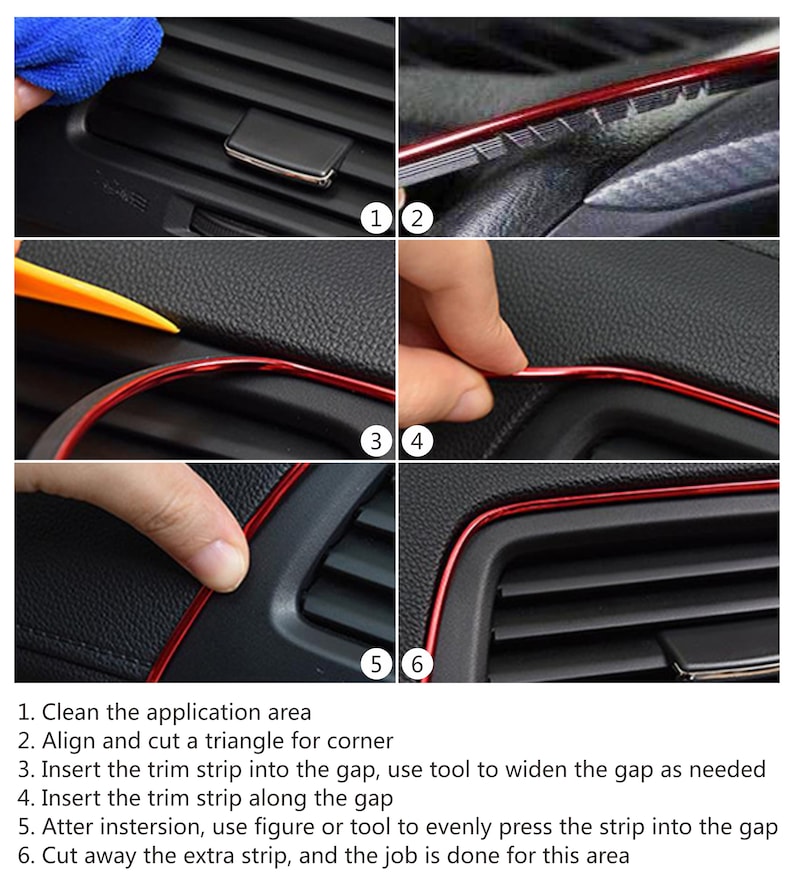 1
2
3
4
5
6

1. Clean the application area
2. Align and cut a triangle for corner
3. Insert the trim strip into the gap, use tool to widen the gap as needed
4. Insert the trim strip along the gap
5. Atter instersion, use figure or tool to evenly press the strip into the gap
6. Cut away the extra strip, and the job is done for this area