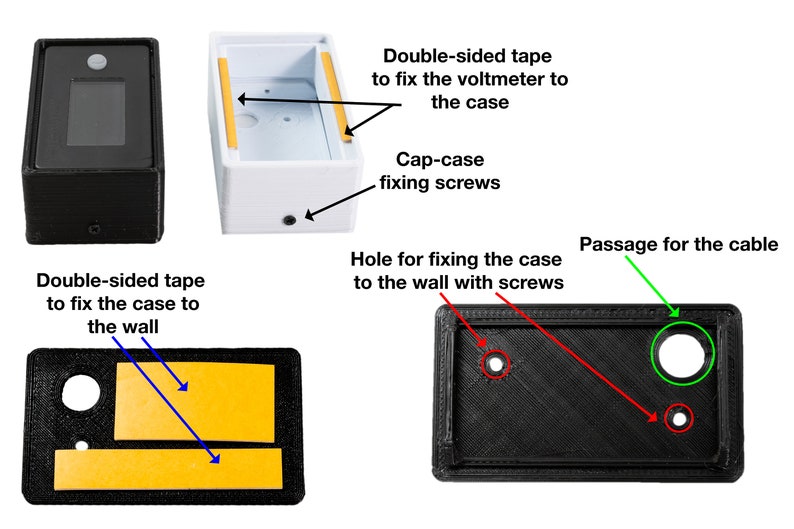 Double-sided tape to fix the voltmeter to the case

Cap-case fixing screws

Double-sided tape to fix the case to the wall

Hole for fixing the case to the wall with screws

Passage for the cable