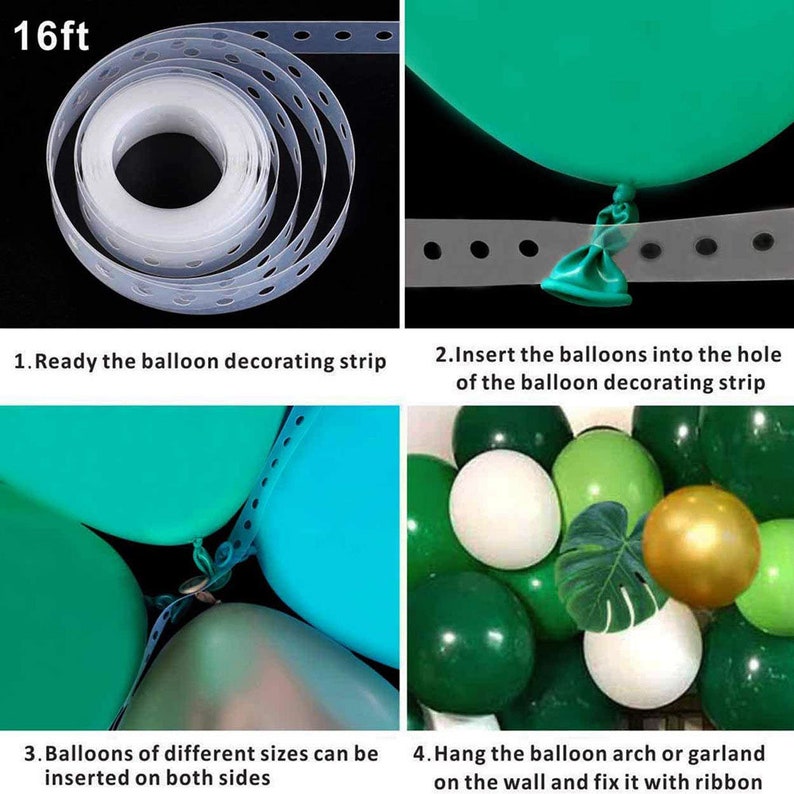 16ft

1.Ready the balloon decorating strip

2.Insert the balloons into the hole of the balloon decorating strip

3.Balloons of different sizes can be inserted on both sides

4.Hang the balloon arch or garland on the wall and fix it with ribbon