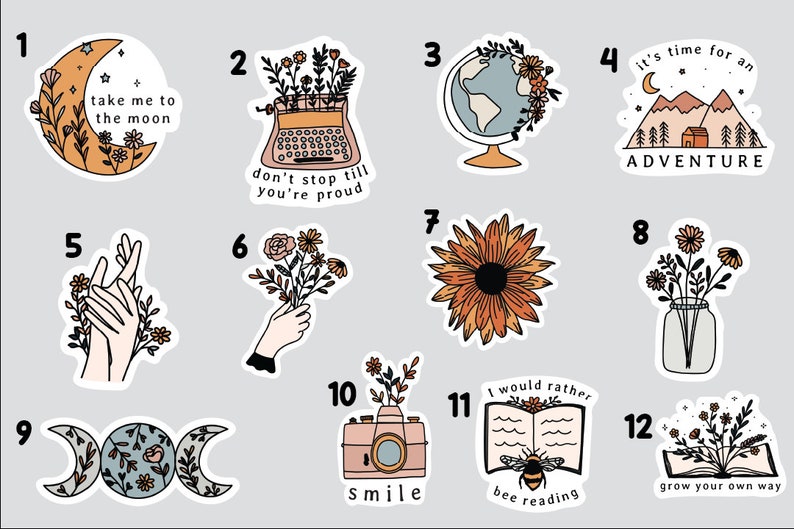 1
take me to the moon

2
don't stop till you're proud

3

4
it's time for an
ADVENTURE

5

6

7

8

9

10
smile

11
I would rather
bee reading

12
grow your own way