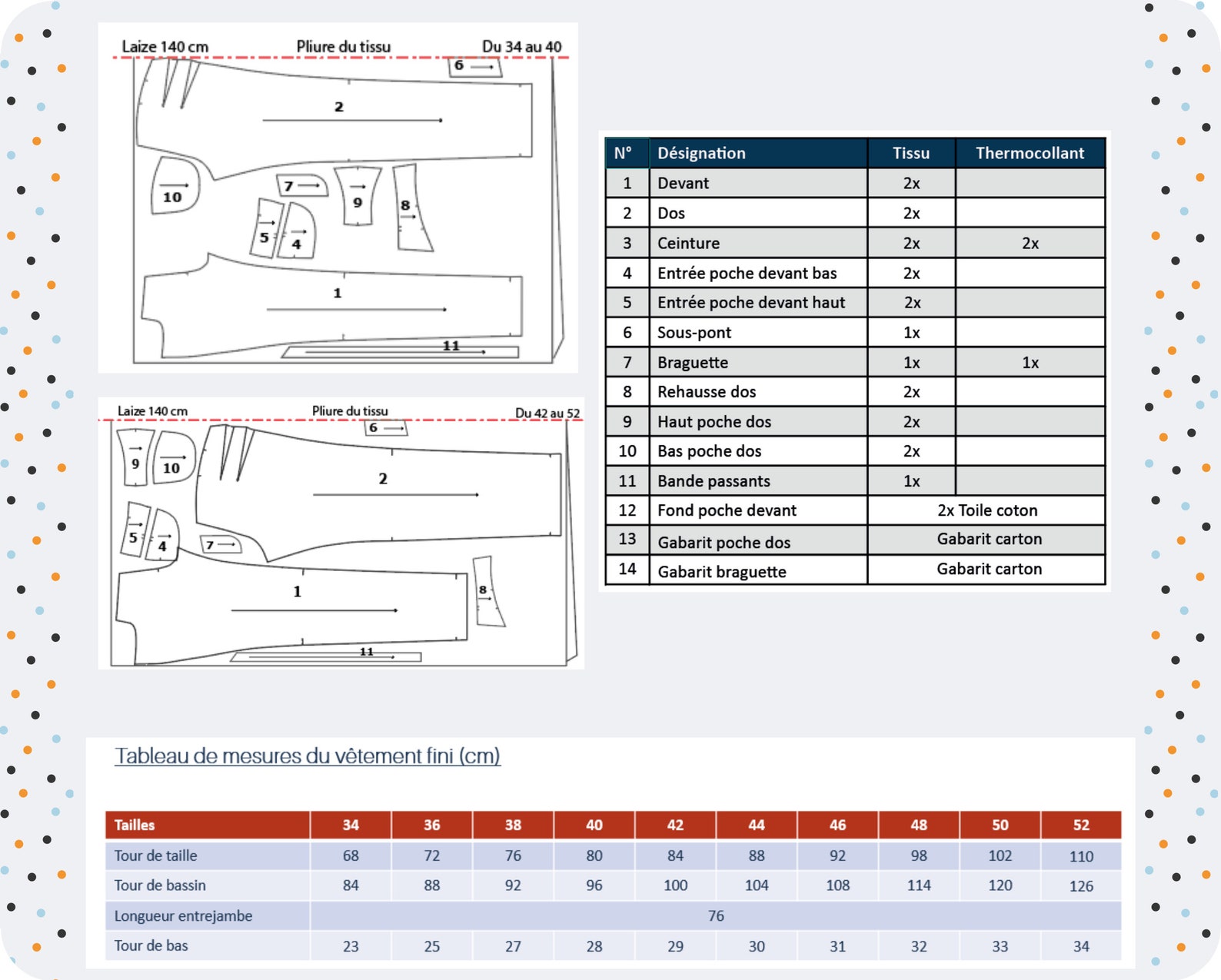 Laize 140 cm
Pliure du tissu
Du 34 au 40

6
2
10
7
9
8
5
4
1
11

Laize 140 cm
Pliure du tissu
Du 42 au 52

6
9
10
2
5
4
7
1
8
11

| N° | Désignation | Tissu | Thermocollant |
|---|---|---|---|
| 1 | Devant | 2x | |
| 2 | Dos | 2x | |
| 3 | Ceinture | 2x | 2x |
| 4 | Entrée poche devant bas | 2x | |
| 5 | Entrée poche devant haut | 2x | |
| 6 | Sous-pont | 1x | |
| 7 | Braguette | 1x | 1x |
| 8 | Rehausse dos | 2x | |
| 9 | Haut poche dos | 2x | |
| 10 | Bas poche dos | 2x | |
| 11 | Bande passants | 1x | |
| 12 | Fond poche devant | 2x Toile coton | |
| 13 | Gabarit poche dos | Gabarit carton | |
| 14 | Gabarit braguette | Gabarit carton | |

Tableau de mesures du vêtement fini (cm)

| Tailles | 34 | 36 | 38 | 40 | 42 | 44 | 46 | 48 | 50 | 52 |
|---|---|---|---|---|---|---|---|---|---|---|
| Tour de taille | 68 | 72 | 76 | 80 | 84 | 88 | 92 | 98 | 102 | 110 |
| Tour de bassin | 84 | 88 | 92 | 96 | 100 | 104 | 108 | 114 | 120 | 126 |
| Longueur entrejambe | 76 | | | | | | | | | |
| Tour de bas | 23 | 25 | 27 | 28 | 29 | 30 | 31 | 32 | 33 | 34 |