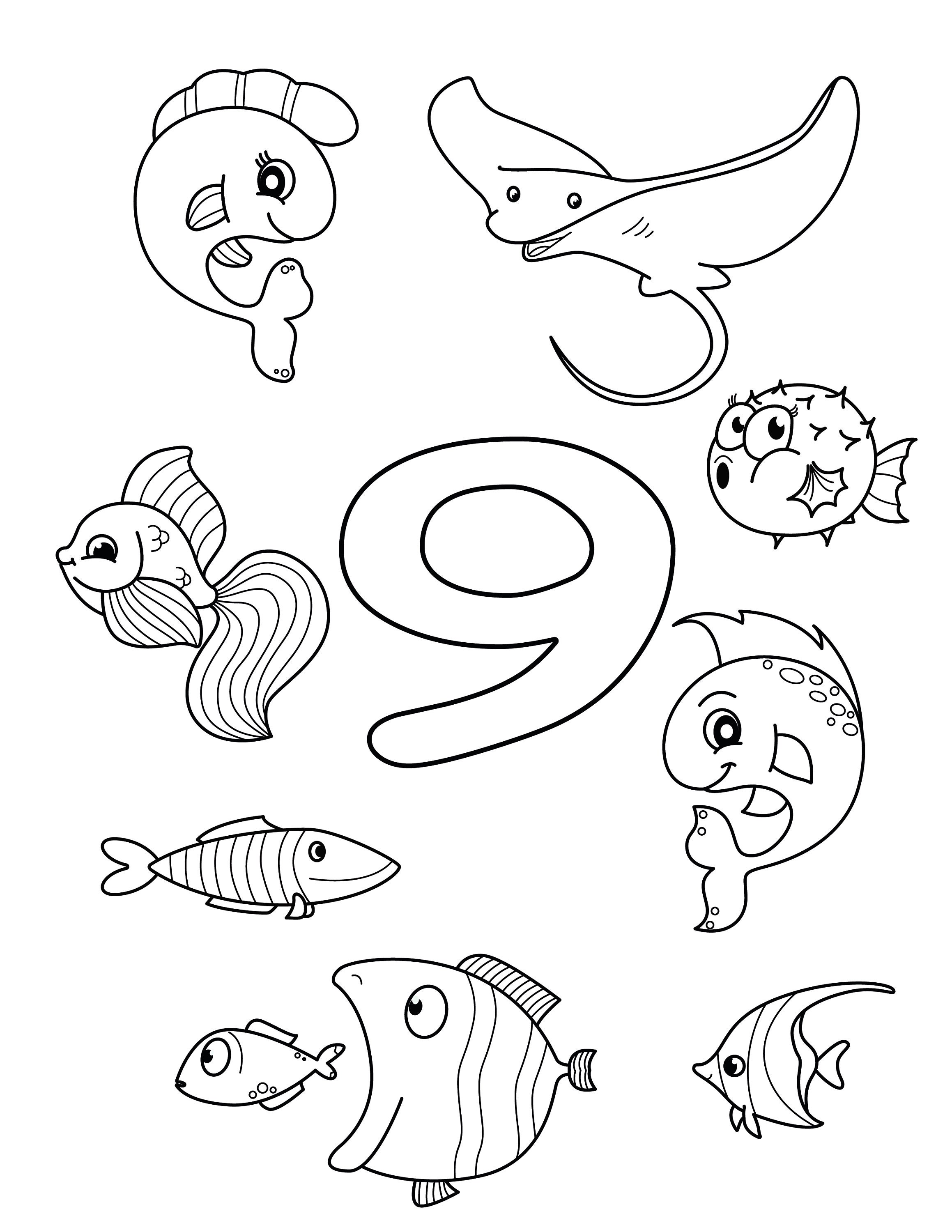 9