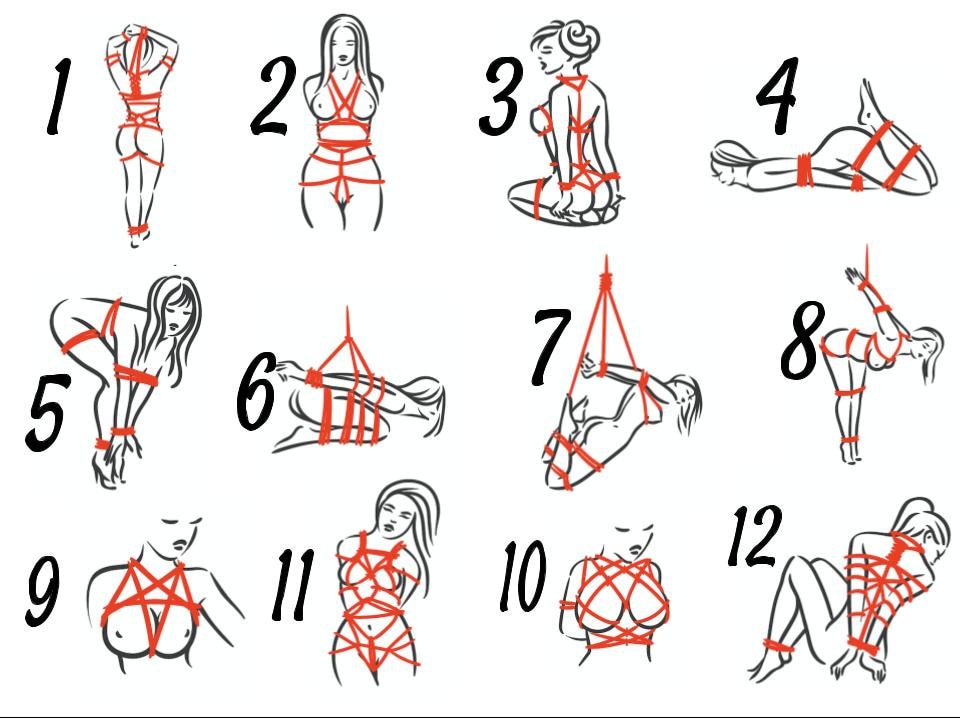 1
2
3
4
5
6
7
8
9
11
10
12