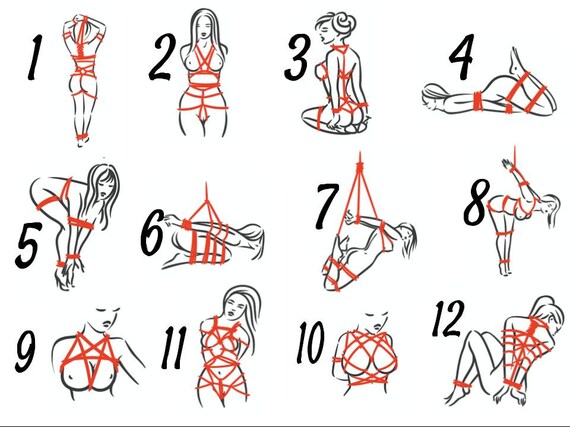 1 2 3 4

5 6 7 8

9 11 10 12