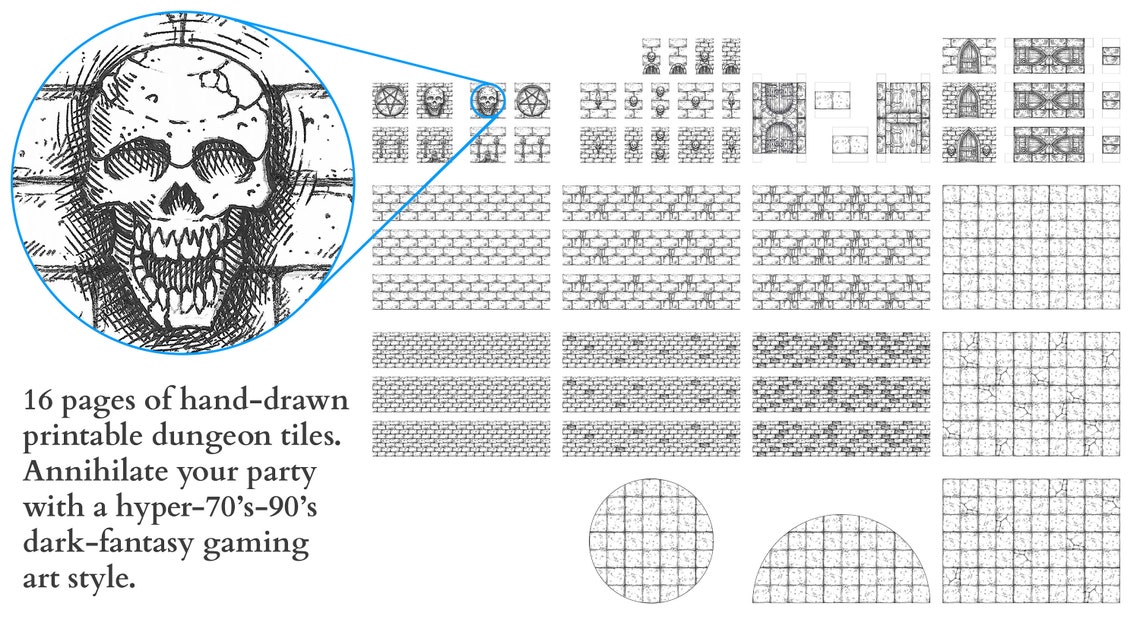 16 pages of hand-drawn printable dungeon tiles. Annihilate your party with a hyper-70's-90's dark-fantasy gaming art style.