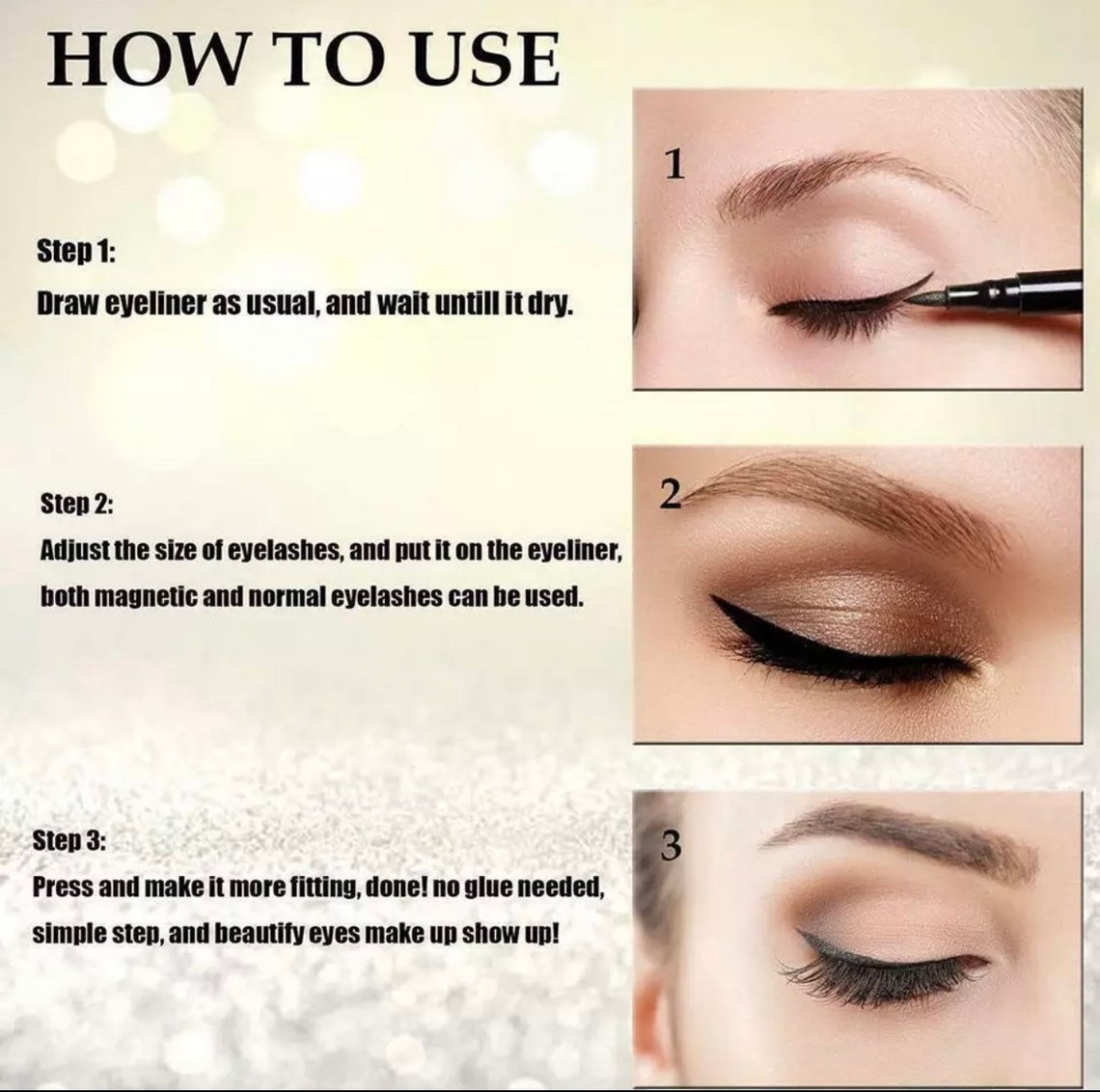 HOW TO USE

Step 1:
Draw eyeliner as usual, and wait untill it dry.

1

Step 2:
Adjust the size of eyelashes, and put it on the eyeliner, both magnetic and normal eyelashes can be used.

2

Step 3:
Press and make it more fitting, done! no glue needed, simple step, and beautify eyes make up show up!

3