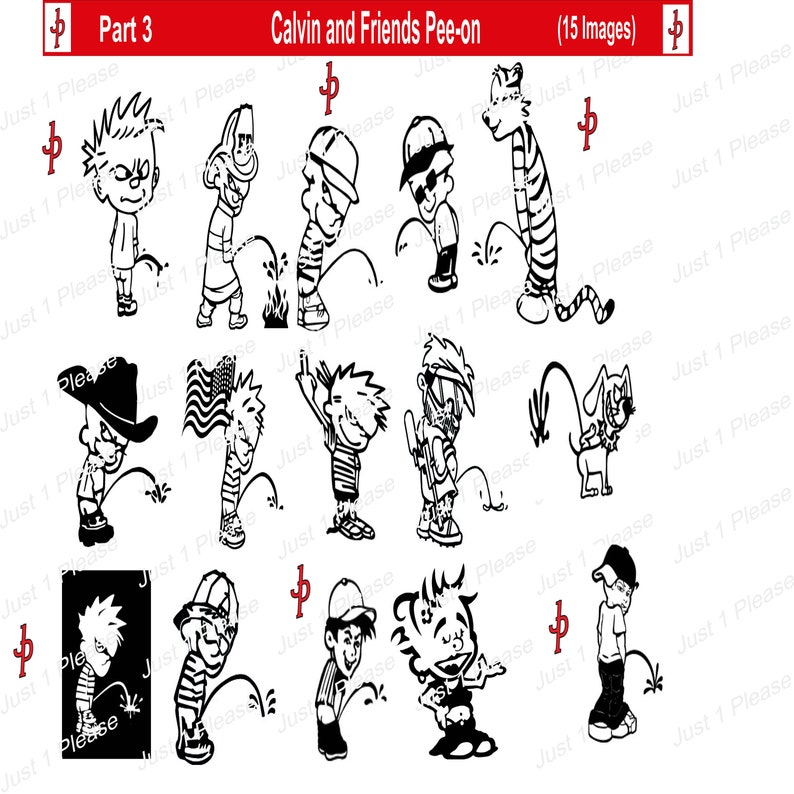 Part 3 Calvin and Friends Pee-on (15 Images)

Just 1 Please