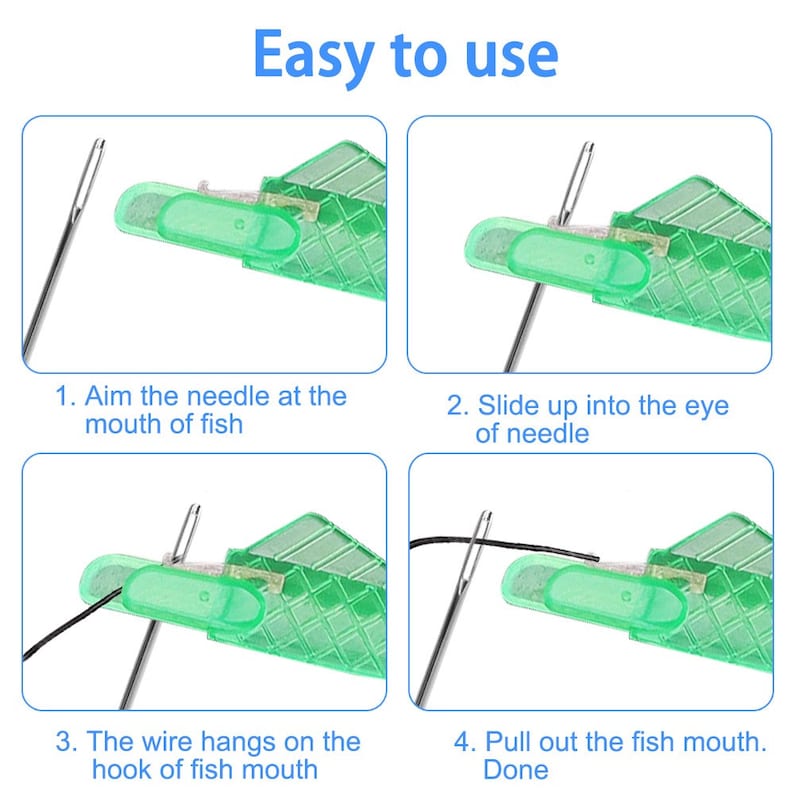 Easy to use

1. Aim the needle at the mouth of fish

2. Slide up into the eye of needle

3. The wire hangs on the hook of fish mouth

4. Pull out the fish mouth. Done