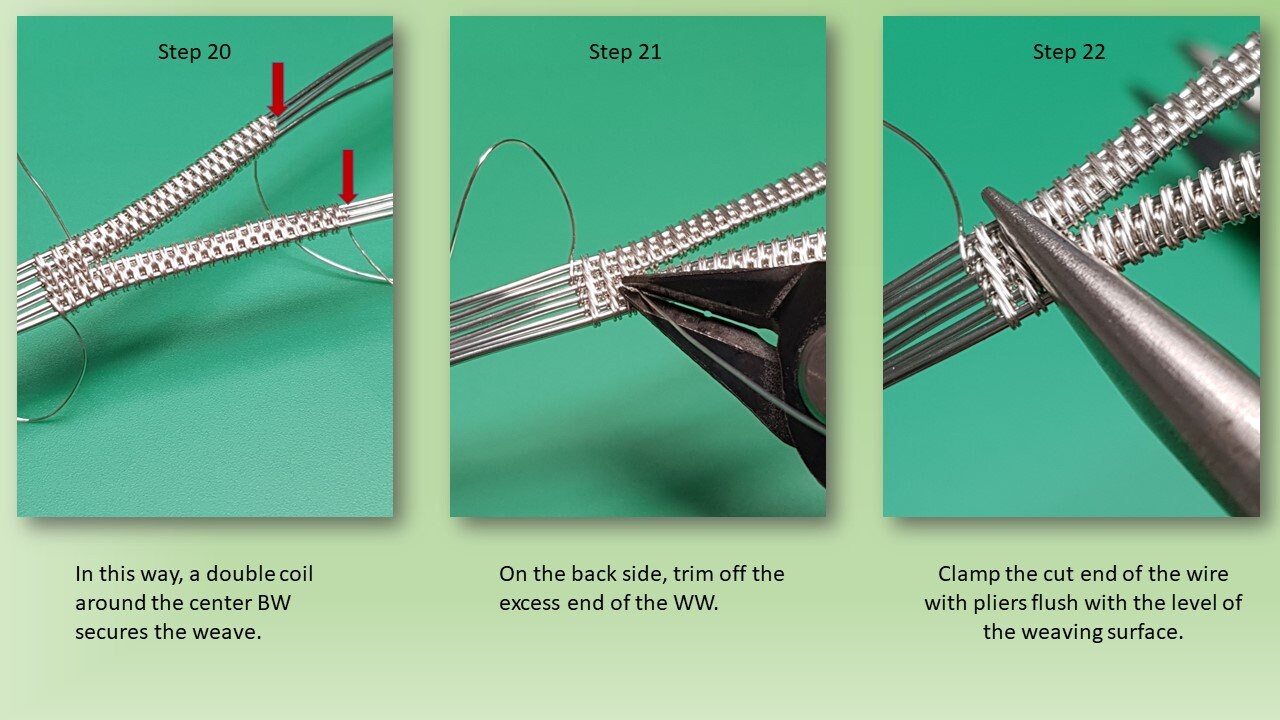 Step 20

In this way, a double coil around the center BW secures the weave.

Step 21

On the back side, trim off the excess end of the WW.

Step 22

Clamp the cut end of the wire with pliers flush with the level of the weaving surface.